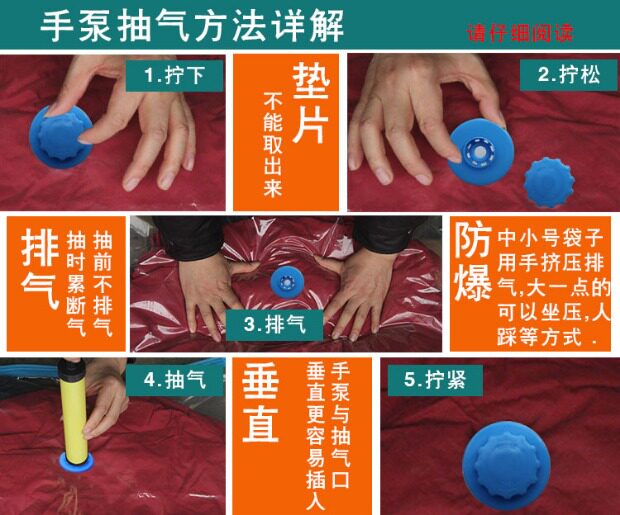 手泵抽气方法详解

请仔细阅读

1.拧下

垫片

不能取出来

2.拧松

排气

抽前不排气

抽时累断气

3.排气

防爆

中小号袋子用手挤压排气,大一点的可以坐压,人踩等方式.

4.抽气

垂直

手泵与抽气口垂直更容易插入

5.拧紧