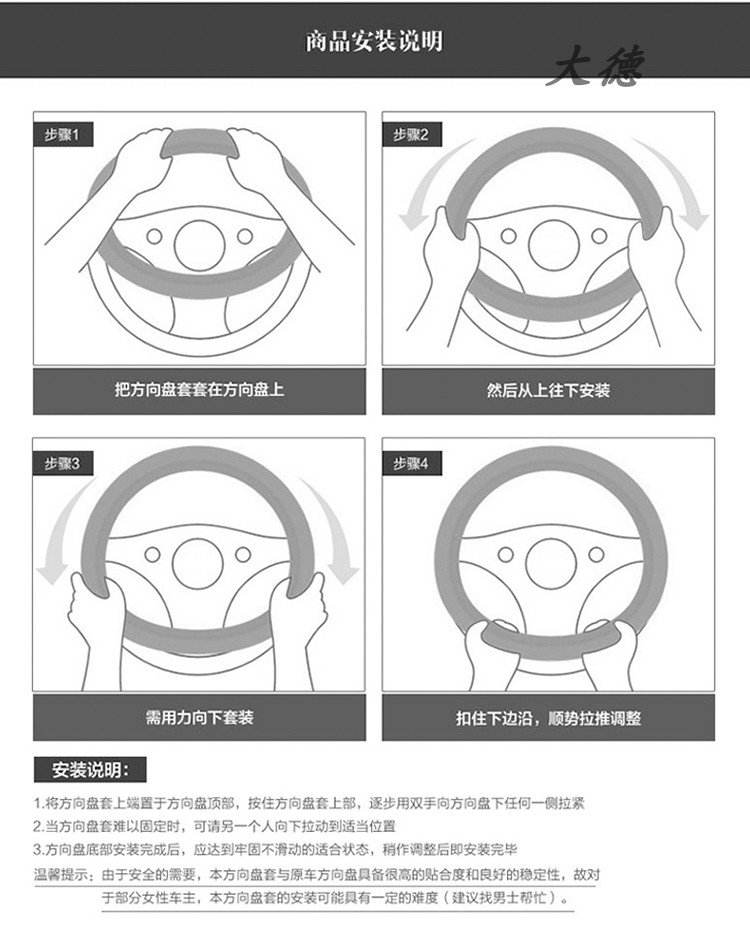 商品安装说明

大德

步骤1

把方向盘套套在方向盘上

步骤2

然后从上往下安装

步骤3

需用力向下套装

步骤4

扣住下边沿，顺势拉推调整

安装说明：

1.将方向盘套上端置于方向盘顶部，按住方向盘套上部，逐步用双手向方向盘下任何一侧拉紧

2.当方向盘套难以固定时，可请另一个人向下拉动到适当位置

3.方向盘底部安装完成后，应达到牢固不滑动的适合状态，稍作调整后即安装完毕

温馨提示：由于安全的需要，本方向盘套与原车方向盘具备很高的贴合度和良好的稳定性，故对于部分女性车主，本方向盘套的安装可能具有一定的难度（建议找男士帮忙）。