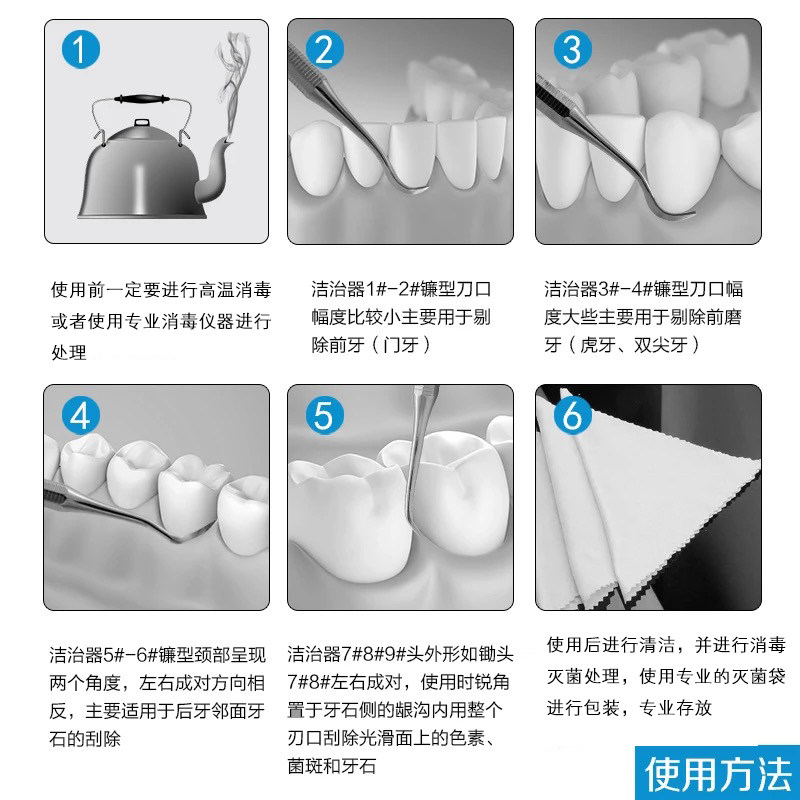 1

使用前一定要进行高温消毒或者使用专业消毒仪器进行处理

2

洁治器1#-2#镰型刀口幅度比较小主要用于剔除前牙（门牙）

3

洁治器3#-4#镰型刀口幅度大些主要用于剔除前磨牙（虎牙、双尖牙）

4

洁治器5#-6#镰型颈部呈现两个角度，左右成对方向相反，主要适用于后牙邻面牙石的刮除

5

洁治器7#8#9#头外形如锄头7#8#左右成对，使用时锐角置于牙石侧的龈沟内用整个刃口刮除光滑面上的色素、菌斑和牙石

6

使用后进行清洁，并进行消毒灭菌处理，使用专业的灭菌袋进行包装，专业存放

使用方法