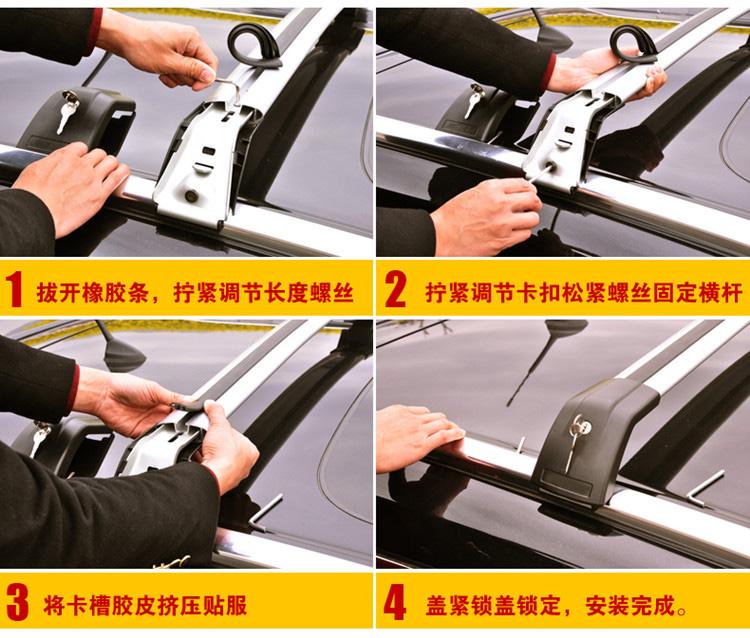 1 拔开橡胶条，拧紧调节长度螺丝

2 拧紧调节卡扣松紧螺丝固定横杆

3 将卡槽胶皮挤压贴服

4 盖紧锁盖锁定，安装完成。