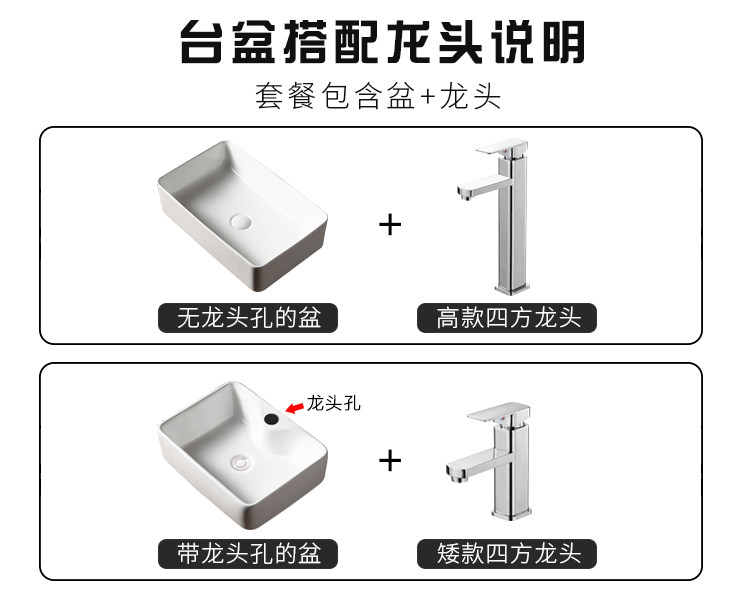 台盆搭配龙头说明

套餐包含盆+龙头

+

无龙头孔的盆

高款四方龙头

龙头孔

+

带龙头孔的盆

矮款四方龙头