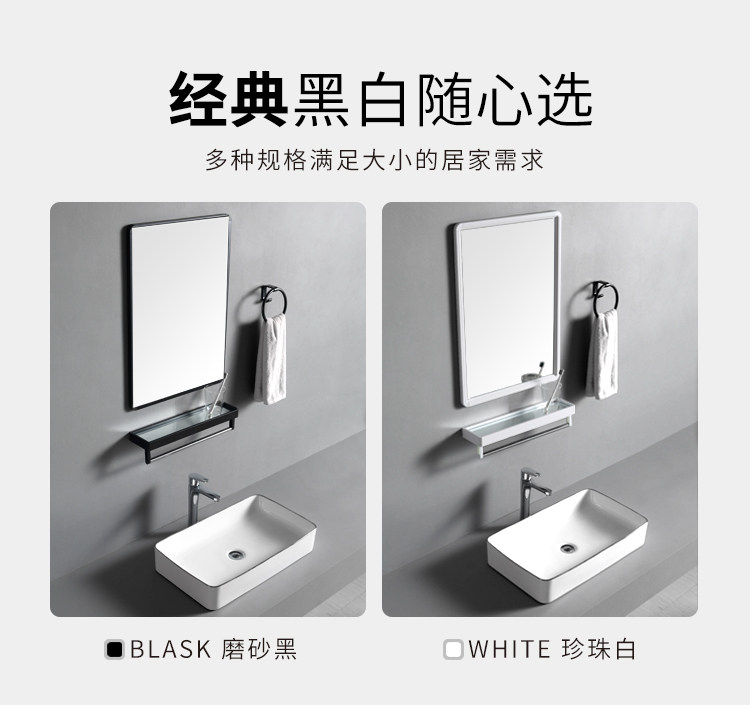 经典黑白随心选

多种规格满足大小的居家需求

BLASK 磨砂黑

WHITE 珍珠白