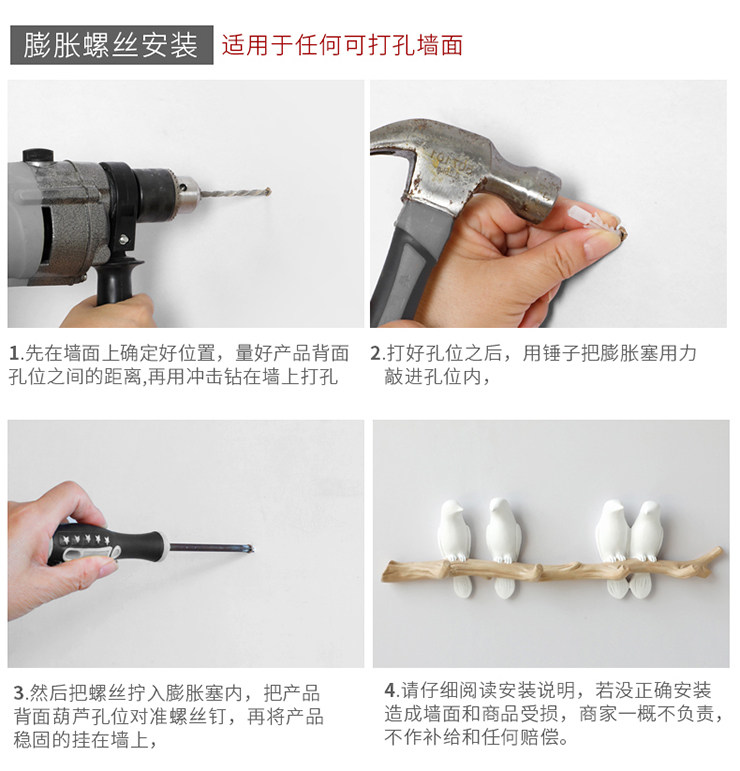 膨胀螺丝安装 适用于任何可打孔墙面

1.先在墙面上确定好位置，量好产品背面孔位之间的距离,再用冲击钻在墙上打孔

2.打好孔位之后，用锤子把膨胀塞用力敲进孔位内，

3.然后把螺丝拧入膨胀塞内，把产品背面葫芦孔位对准螺丝钉，再将产品稳固的挂在墙上，

4.请仔细阅读安装说明，若没正确安装造成墙面和商品受损，商家一概不负责，不作补给和任何赔偿。