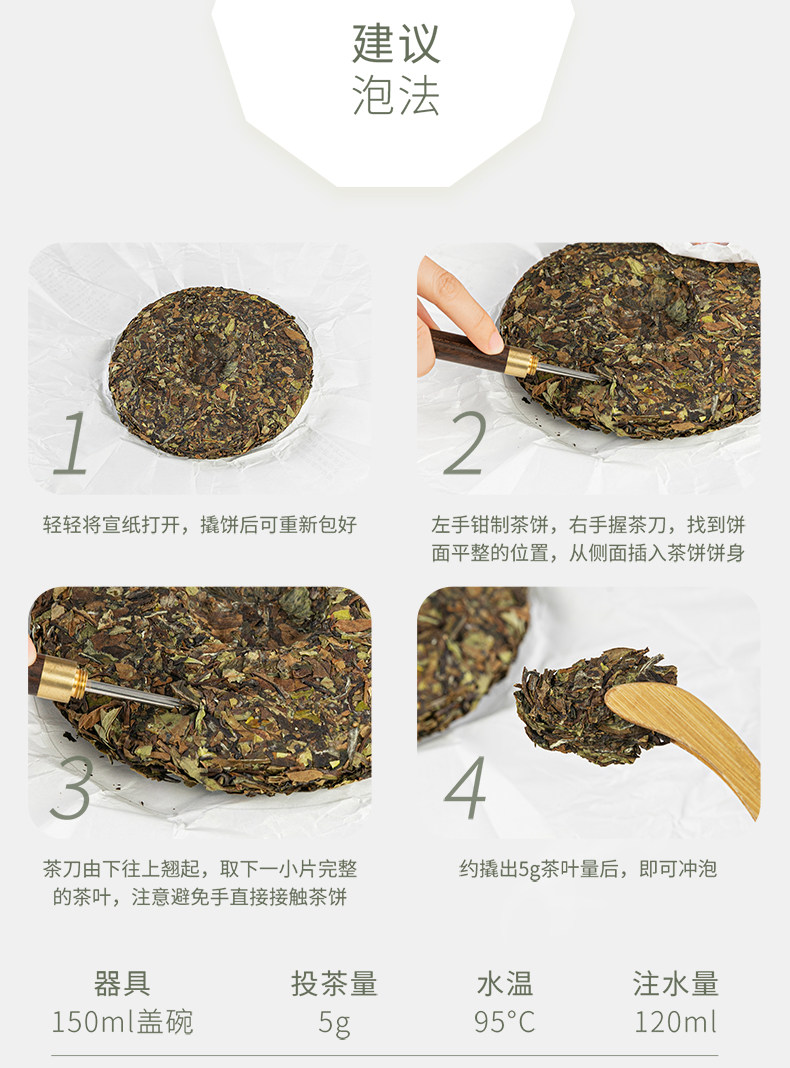 建议
泡法

1

轻轻将宣纸打开，撬饼后可重新包好

2

左手钳制茶饼，右手握茶刀，找到饼面平整的位置，从侧面插入茶饼饼身

3

茶刀由下往上翘起，取下一小片完整的茶叶，注意避免手直接接触茶饼

4

约撬出5g茶叶量后，即可冲泡

| 器具 | 投茶量 | 水温 | 注水量 |
|---|---|---|---|
| 150ml盖碗 | 5g | 95°C | 120ml |