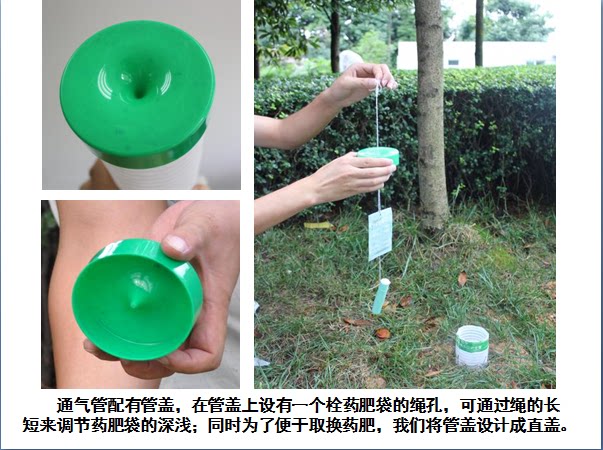 通气管配有管盖，在管盖上设有一个栓药肥袋的绳孔，可通过绳的长短来调节药肥袋的深浅；同时为了便于取换药肥，我们将管盖设计成直盖。