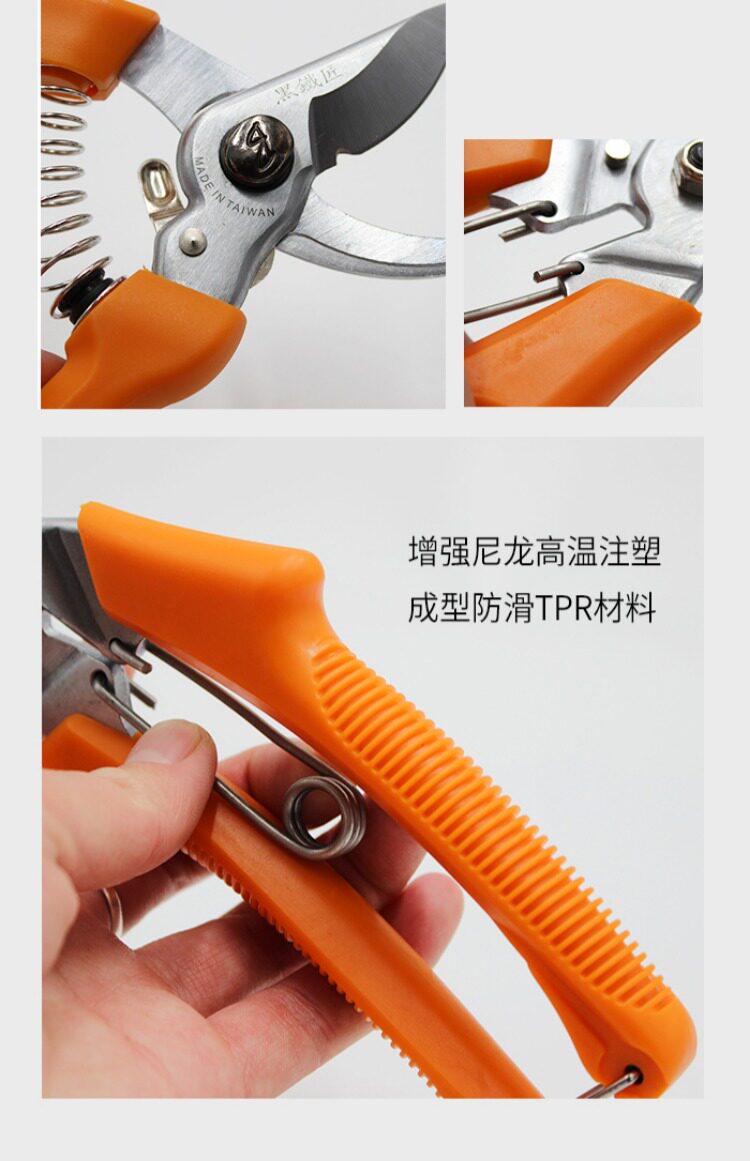 黑鐵匠
MADE IN TAIWAN

增强尼龙高温注塑
成型防滑TPR材料