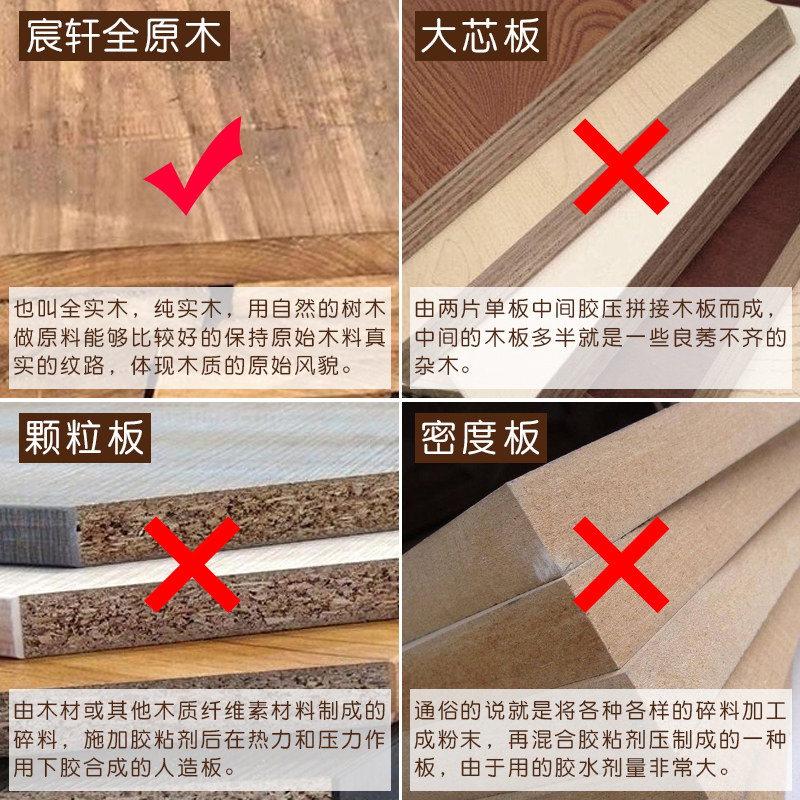 宸轩全原木

也叫全实木，纯实木，用自然的树木做原料能够比较好的保持原始木料真实的纹路，体现木质的原始风貌。

大芯板

由两片单板中间胶压拼接木板而成，中间的木板多半就是一些良莠不齐的杂木。

颗粒板

由木材或其他木质纤维素材料制成的碎料，施加胶粘剂后在热力和压力作用下胶合成的人造板。

密度板

通俗的说就是将各种各样的碎料加工成粉末，再混合胶粘剂压制成的一种板，由于用的胶水剂量非常大。