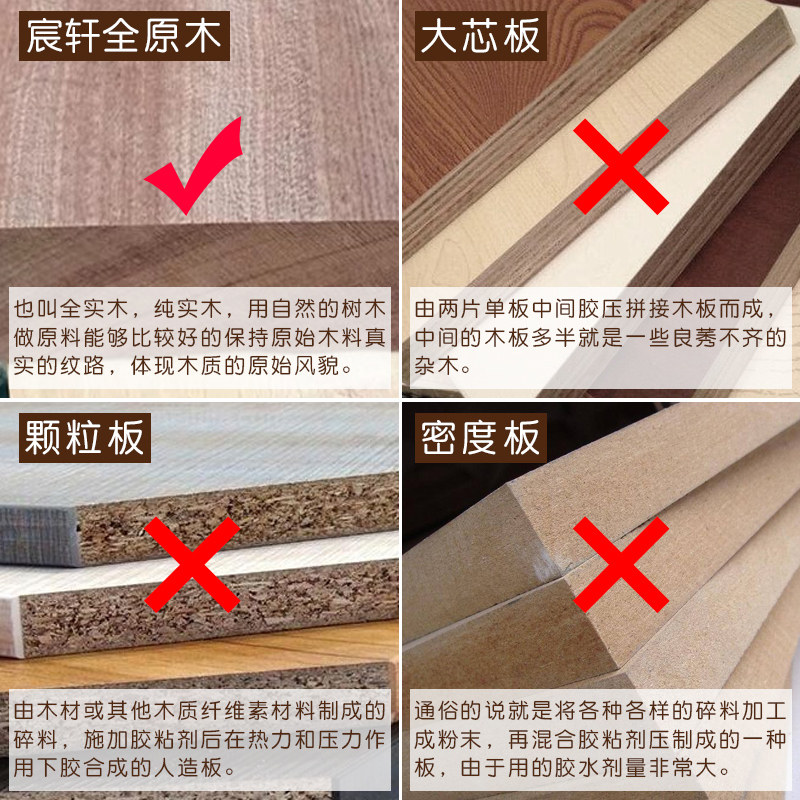 宸轩全原木

也叫全实木，纯实木，用自然的树木做原料能够比较好的保持原始木料真实的纹路，体现木质的原始风貌。

大芯板

由两片单板中间胶压拼接木板而成，中间的木板多半就是一些良莠不齐的杂木。

颗粒板

由木材或其他木质纤维素材料制成的碎料，施加胶粘剂后在热力和压力作用下胶合成的人造板。

密度板

通俗的说就是将各种各样的碎料加工成粉末，再混合胶粘剂压制成的一种板，由于用的胶水剂量非常大。