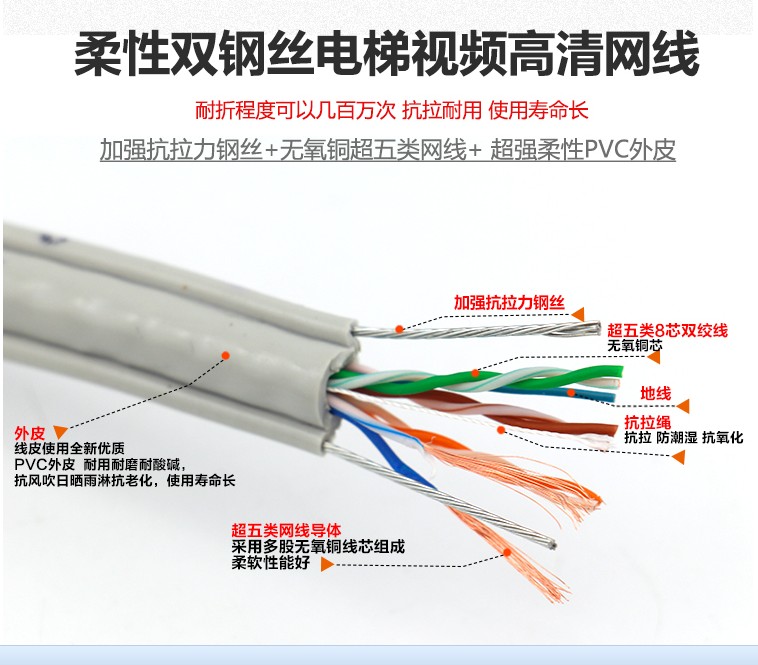 柔性双钢丝电梯视频高清网线

耐折程度可以几百万次 抗拉耐用 使用寿命长

加强抗拉力钢丝+无氧铜超五类网线+ 超强柔性PVC外皮

加强抗拉力钢丝

超五类8芯双绞线
无氧铜芯

地线

抗拉绳
抗拉 防潮湿 抗氧化

外皮
线皮使用全新优质
PVC外皮 耐用耐磨耐酸碱，
抗风吹日晒雨淋抗老化，使用寿命长

超五类网线导体
采用多股无氧铜线芯组成
柔软性能好