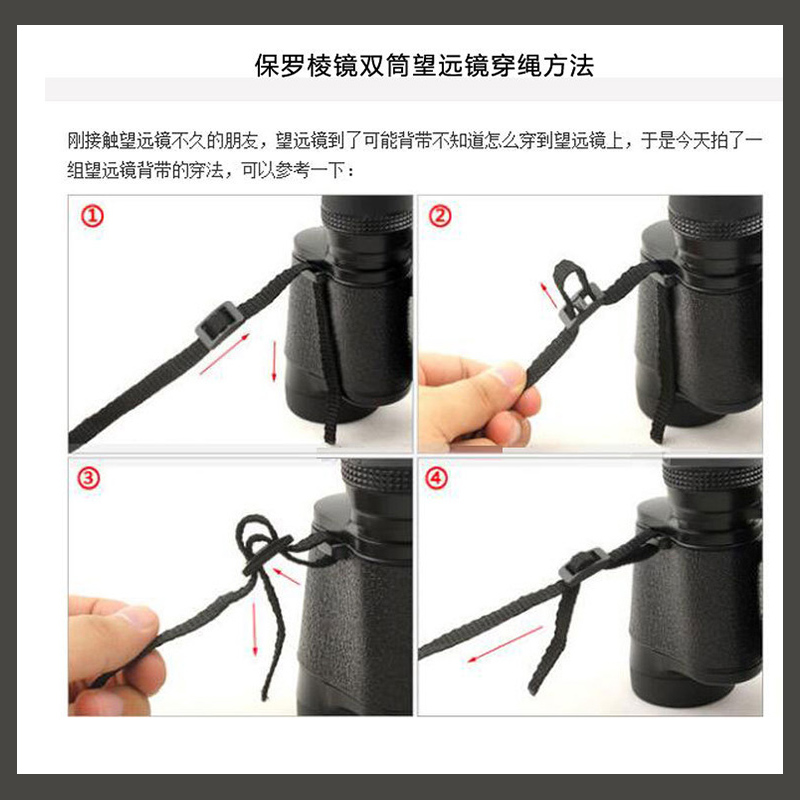 保罗棱镜双筒望远镜穿绳方法

刚接触望远镜不久的朋友，望远镜到了可能背带不知道怎么穿到望远镜上，于是今天拍了一组望远镜背带的穿法，可以参考一下：

①

②

③

④