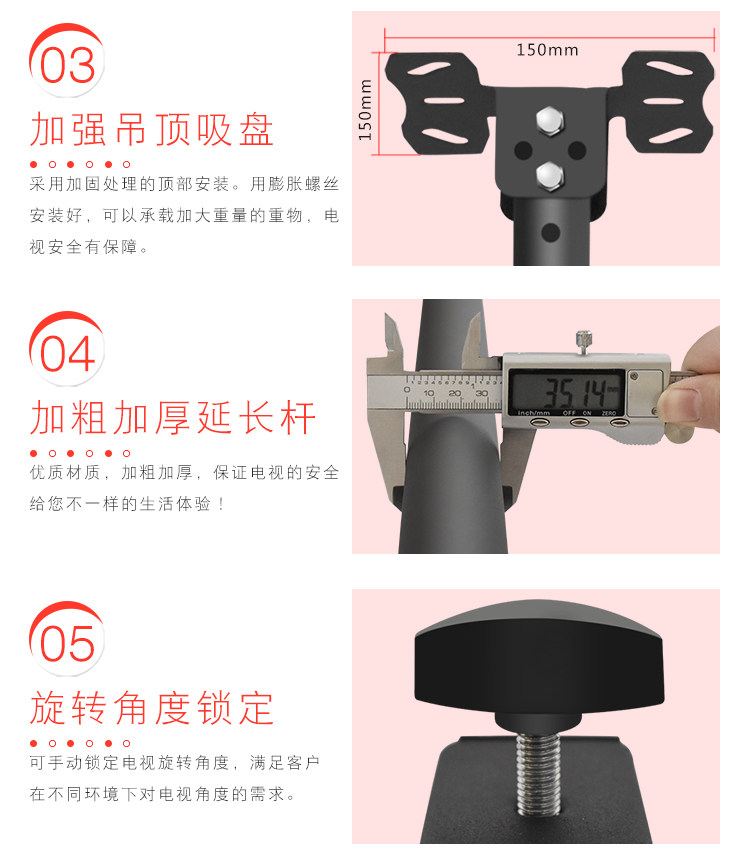 03

加强吊顶吸盘

采用加固处理的顶部安装。用膨胀螺丝安装好，可以承载加大重量的重物，电视安全有保障。

150mm

150mm

04

加粗加厚延长杆

优质材质，加粗加厚，保证电视的安全给您不一样的生活体验！

0 10 20 30

35.14 mm

inch/mm OFF ON ZERO

05

旋转角度锁定

可手动锁定电视旋转角度，满足客户在不同环境下对电视角度的需求。