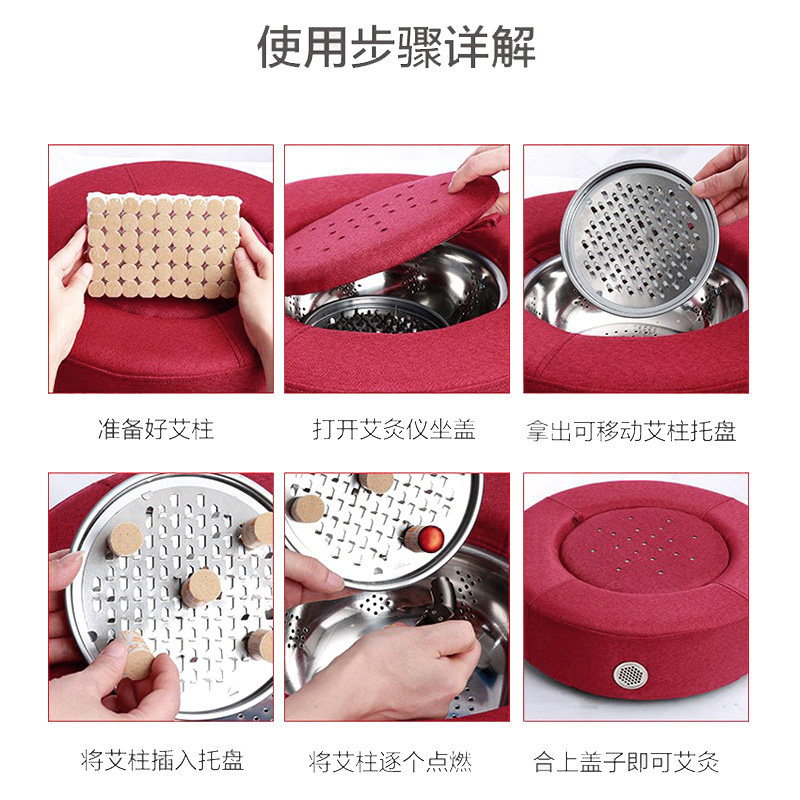 使用步骤详解

准备好艾柱

打开艾灸仪坐盖

拿出可移动艾柱托盘

将艾柱插入托盘

将艾柱逐个点燃

合上盖子即可艾灸