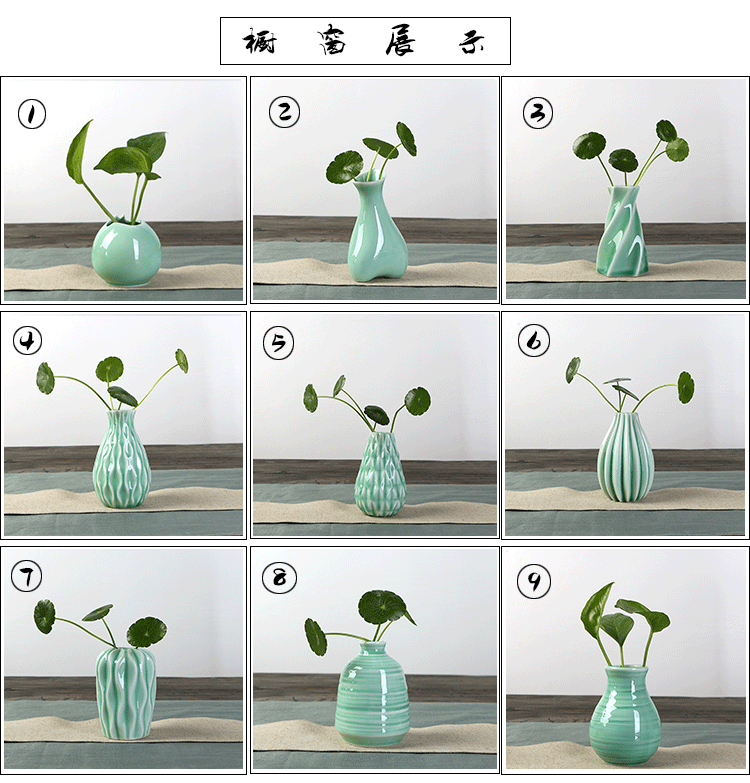 橱窗展示

1

2

3

4

5

6

7

8

9