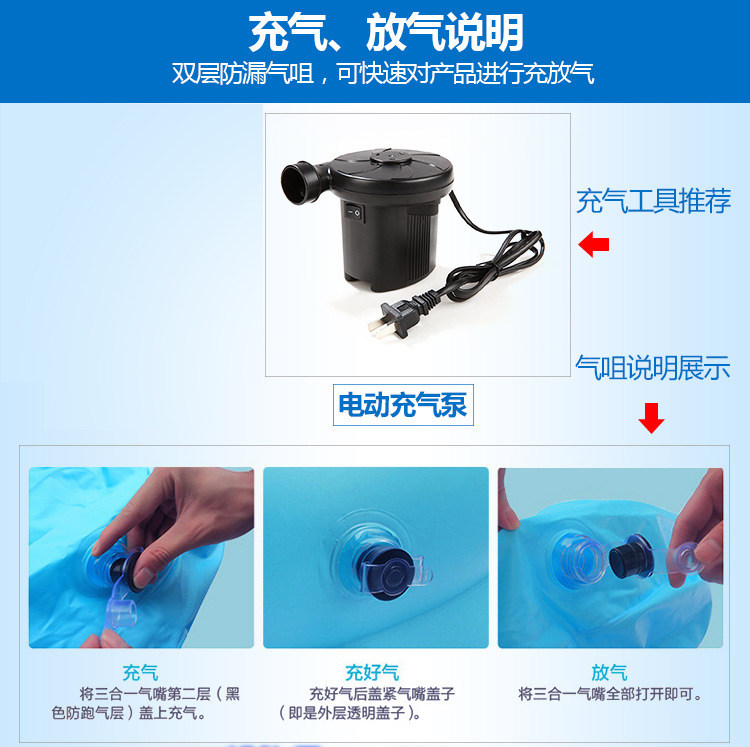 充气、放气说明

双层防漏气咀，可快速对产品进行充放气

充气工具推荐

气咀说明展示

电动充气泵

充气

将三合一气嘴第二层（黑色防跑气层）盖上充气。

充好气

充好气后盖紧气嘴盖子（即是外层透明盖子）。

放气

将三合一气嘴全部打开即可。