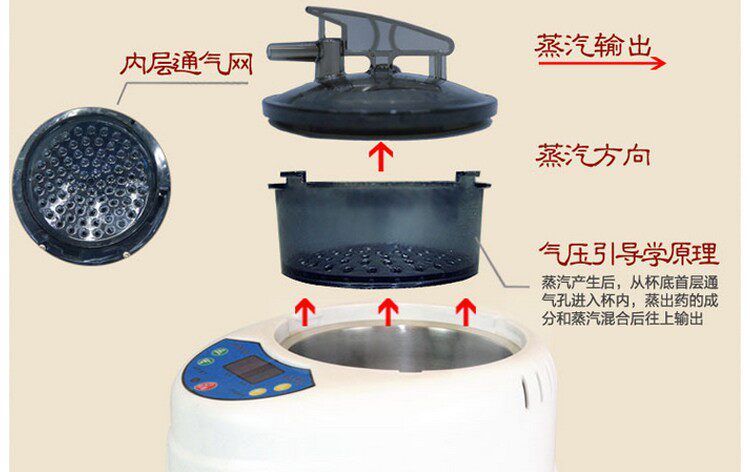 内层通气网

蒸汽输出

蒸汽方向

气压引导学原理

蒸汽产生后，从杯底首层通气孔进入杯内，蒸出药的成分和蒸汽混合后往上输出