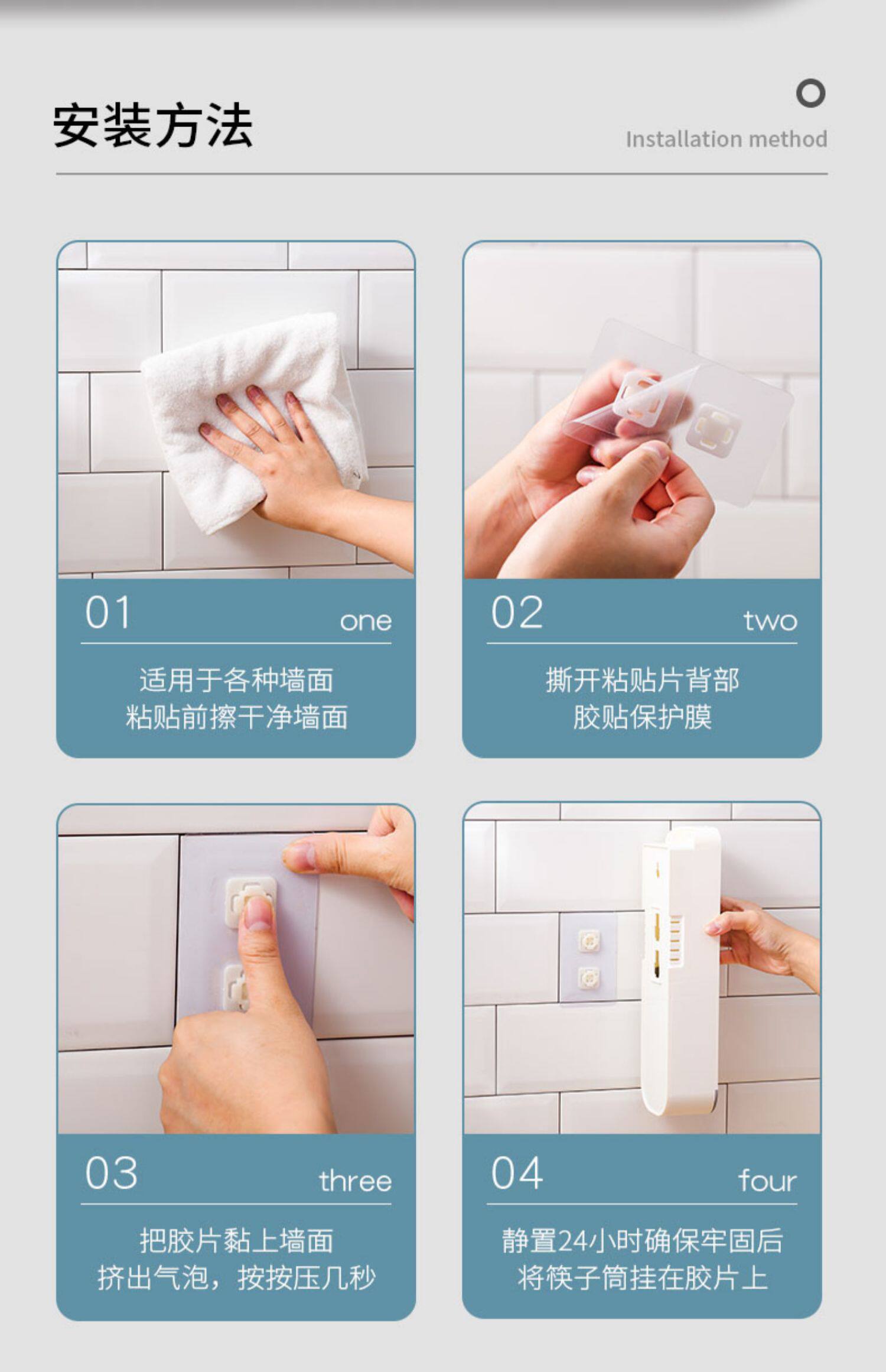 安装方法

Installation method

01 one

适用于各种墙面
粘贴前擦干净墙面

02 two

撕开粘贴片背部
胶贴保护膜

03 three

把胶片黏上墙面
挤出气泡，按按压几秒

04 four

静置24小时确保牢固后
将筷子筒挂在胶片上