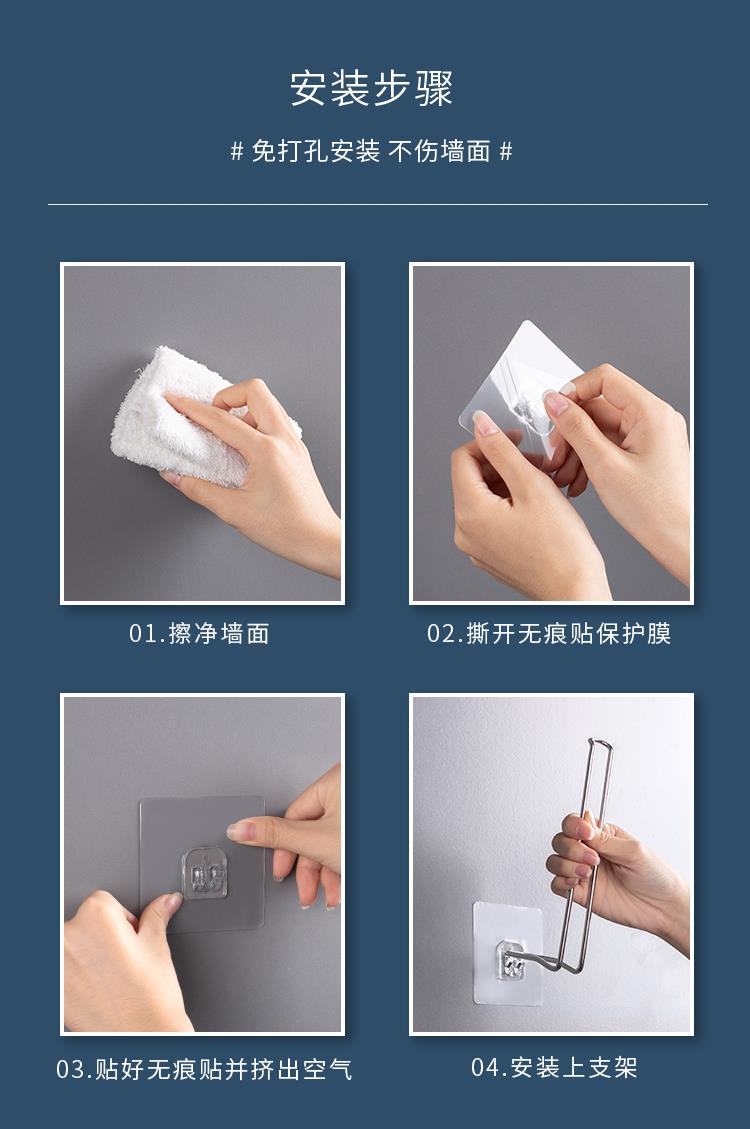 安装步骤

# 免打孔安装 不伤墙面 #

01.擦净墙面

02.撕开无痕贴保护膜

03.贴好无痕贴并挤出空气

04.安装上支架