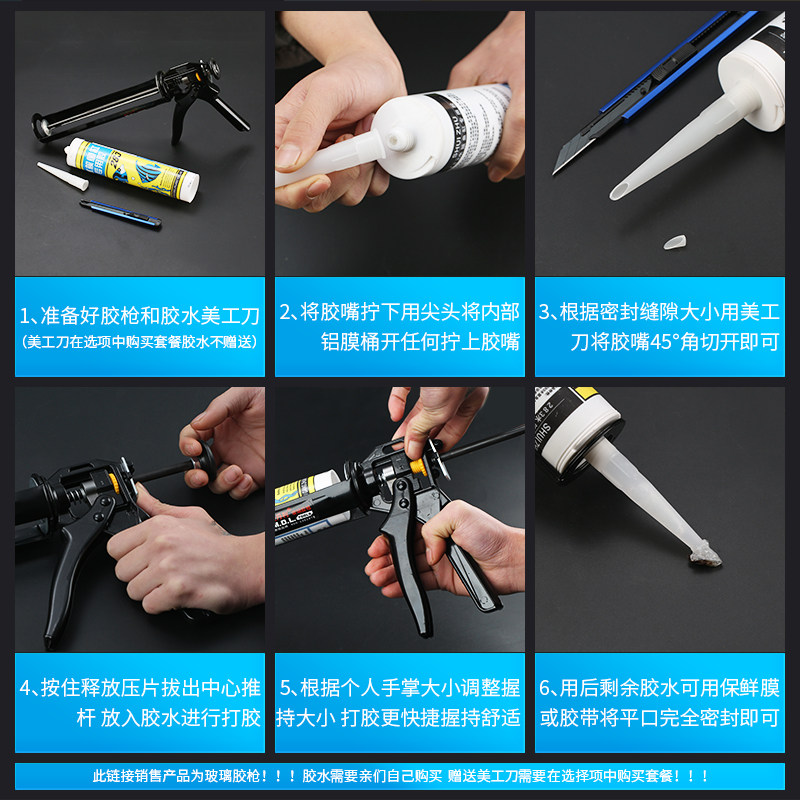 1、准备好胶枪和胶水美工刀
（美工刀在选项中购买套餐胶水不赠送）

2、将胶嘴拧下用尖头将内部铝膜桶开任何拧上胶嘴

3、根据密封缝隙大小用美工刀将胶嘴45°角切开即可

4、按住释放压片拔出中心推杆 放入胶水进行打胶

5、根据个人手掌大小调整握持大小 打胶更快捷握持舒适

6、用后剩余胶水可用保鲜膜或胶带将平口完全密封即可

此链接销售产品为玻璃胶枪！！！胶水需要亲们自己购买 赠送美工刀需要在选择项中购买套餐！！！