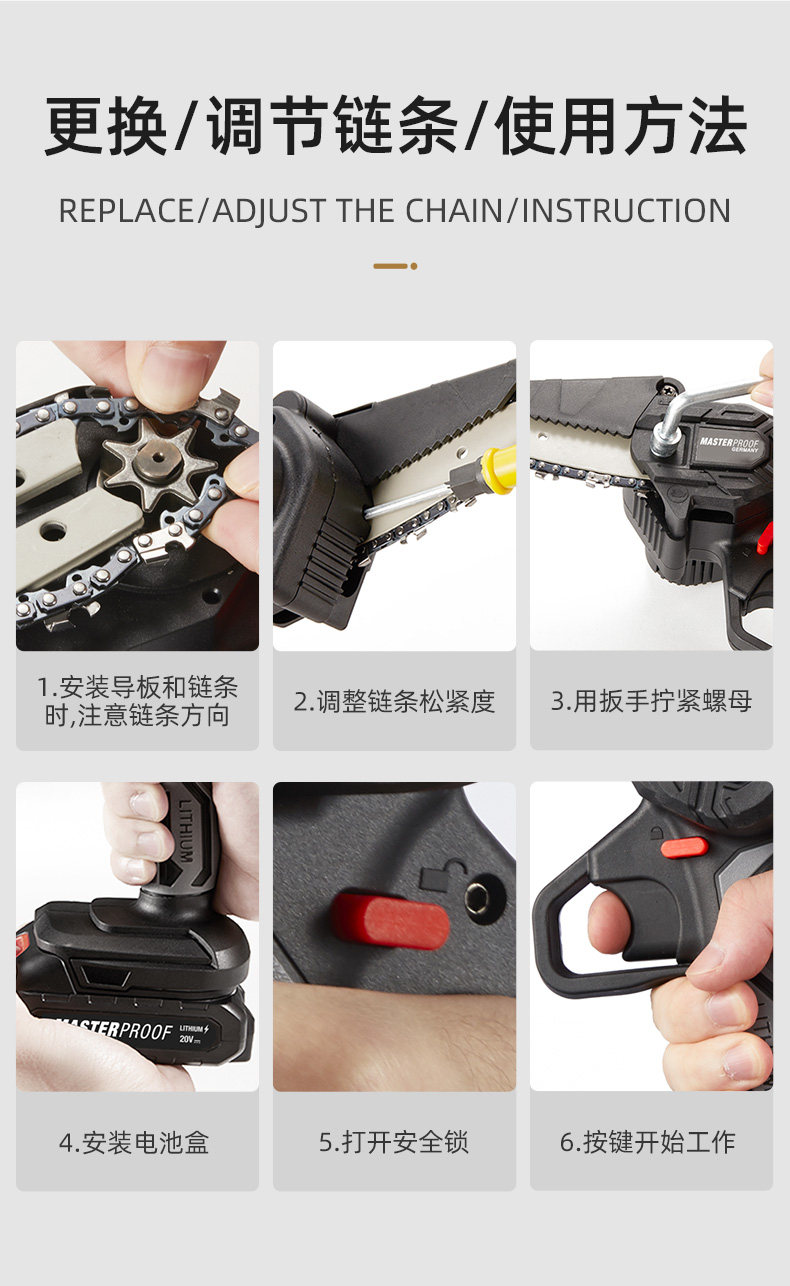 更换/调节链条/使用方法

REPLACE/ADJUST THE CHAIN/INSTRUCTION

MASTERPROOF
GERMANY

1.安装导板和链条时,注意链条方向

2.调整链条松紧度

3.用扳手拧紧螺母

LITHIUM

MASTERPROOF LITHIUM 20V

4.安装电池盒

5.打开安全锁

6.按键开始工作