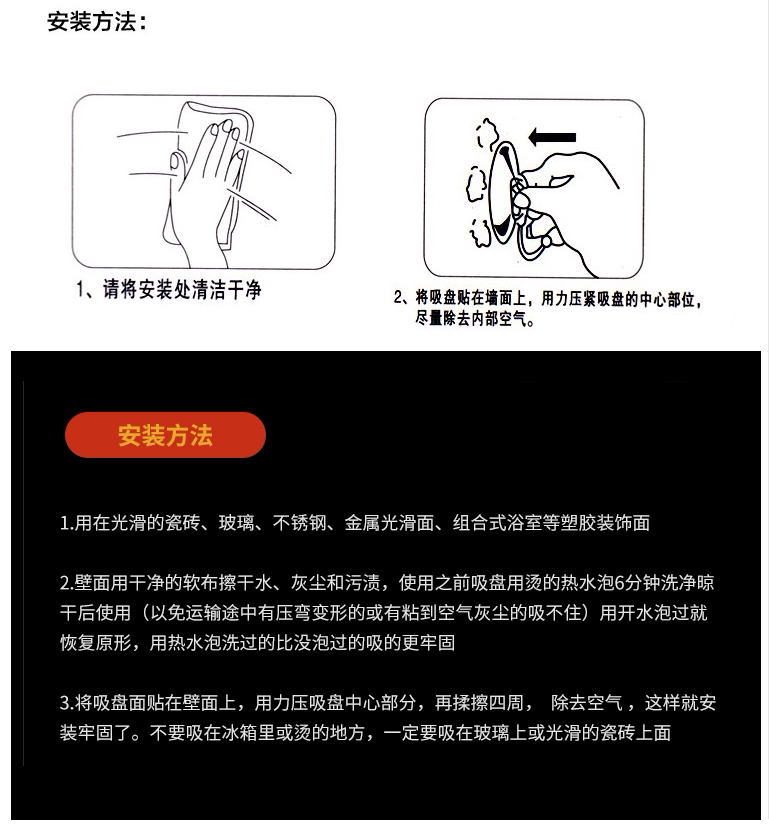 安装方法：

1、请将安装处清洁干净

2、将吸盘贴在墙面上，用力压紧吸盘的中心部位，尽量除去内部空气。

安装方法

1.用在光滑的瓷砖、玻璃、不锈钢、金属光滑面、组合式浴室等塑胶装饰面

2.壁面用干净的软布擦干水、灰尘和污渍，使用之前吸盘用烫的热水泡6分钟洗净晾干后使用（以免运输途中有压弯变形的或有粘到空气灰尘的吸不住）用开水泡过就恢复原形，用热水泡洗过的比没泡过的吸的更牢固

3.将吸盘面贴在壁面上，用力压吸盘中心部分，再揉擦四周， 除去空气 ，这样就安装牢固了。不要吸在冰箱里或烫的地方，一定要吸在玻璃上或光滑的瓷砖上面