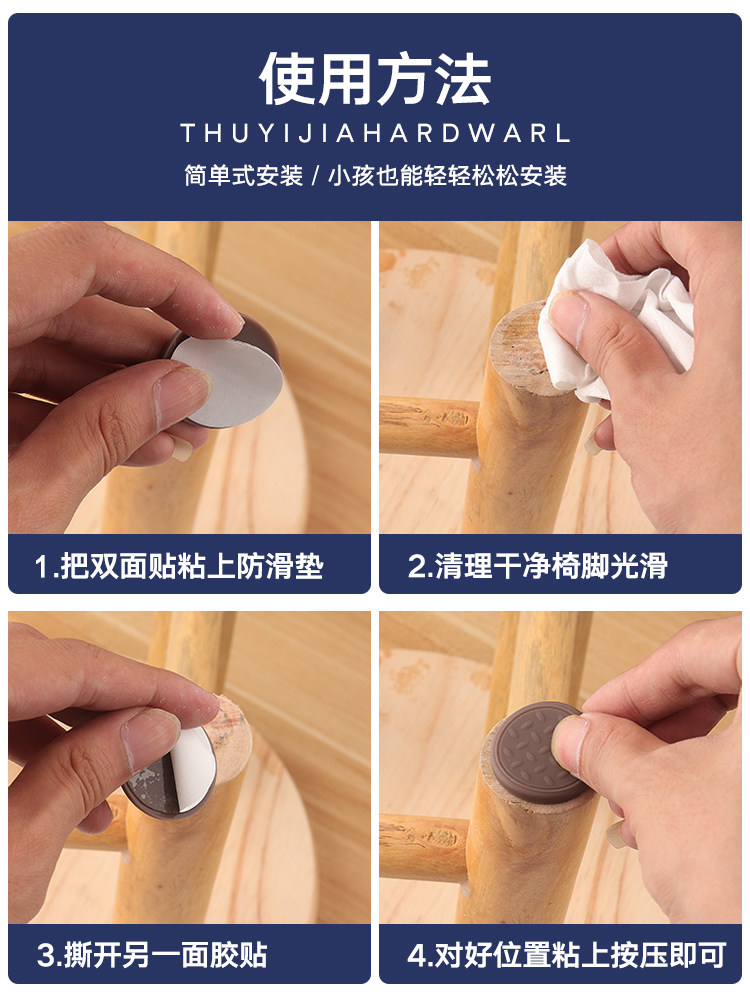 使用方法
THUYIJIAHARDWARL
简单式安装 / 小孩也能轻轻松松安装

1.把双面贴粘上防滑垫

2.清理干净椅脚光滑

3.撕开另一面胶贴

4.对好位置粘上按压即可