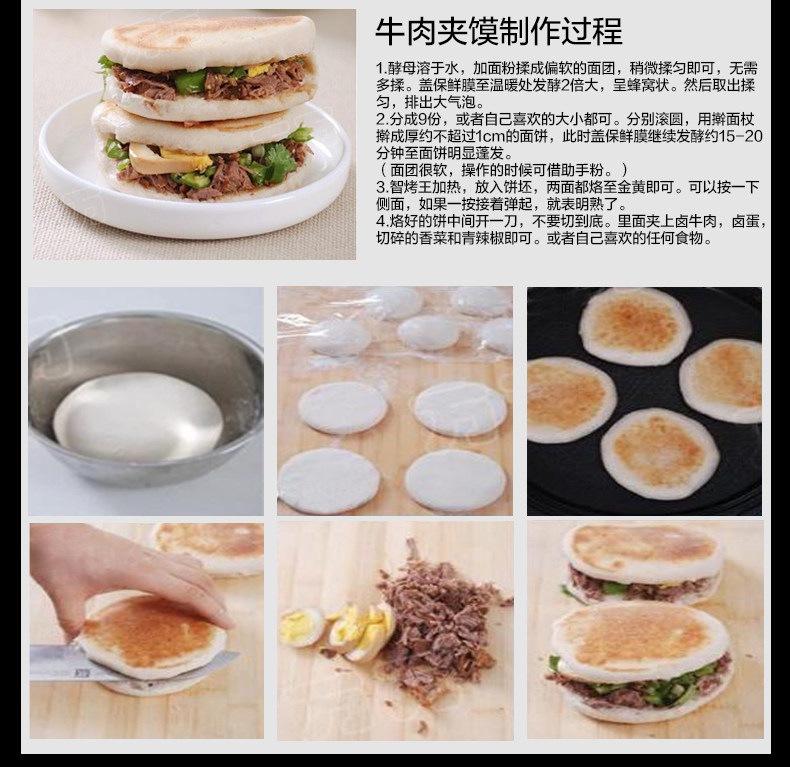 牛肉夹馍制作过程

1.酵母溶于水，加面粉揉成偏软的面团，稍微揉匀即可，无需多揉。盖保鲜膜至温暖处发酵2倍大，呈蜂窝状。然后取出揉匀，排出大气泡。
2.分成9份，或者自己喜欢的大小都可。分别滚圆，用擀面杖擀成厚约不超过1cm的面饼，此时盖保鲜膜继续发酵约15-20分钟至面饼明显蓬发。
（面团很软，操作的时候可借助手粉。）
3.智烤王加热，放入饼坯，两面都烙至金黄即可。可以按一下侧面，如果一按接着弹起，就表明熟了。
4.烙好的饼中间开一刀，不要切到底。里面夹上卤牛肉，卤蛋，切碎的香菜和青辣椒即可。或者自己喜欢的任何食物。