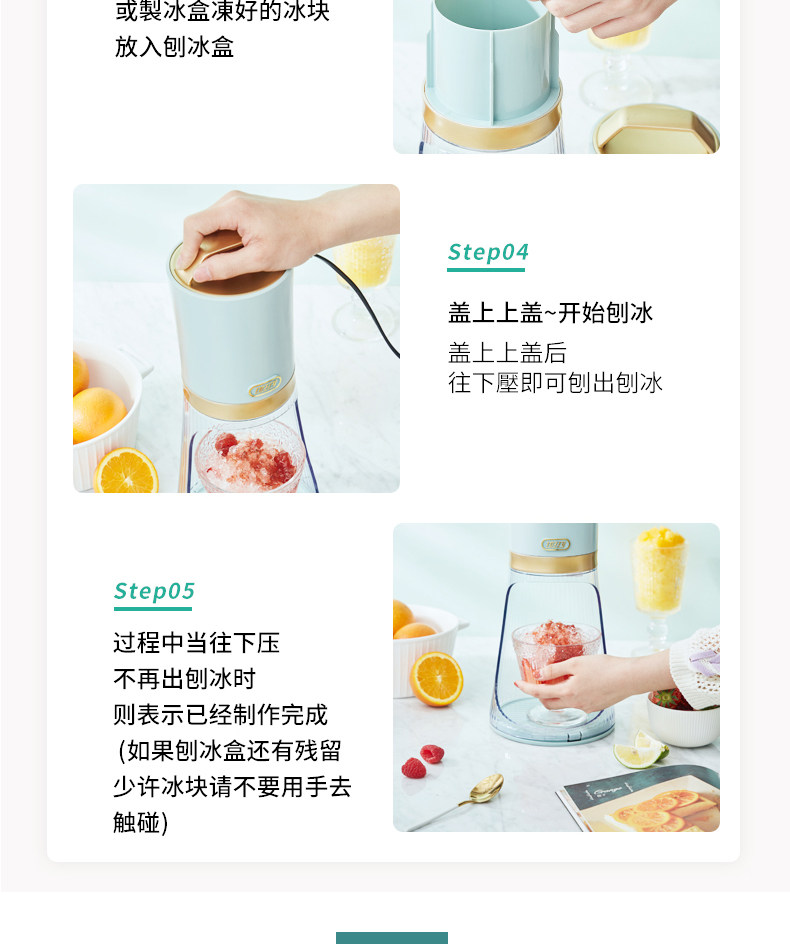 或製冰盒凍好的冰块
放入刨冰盒

Step04

盖上上盖~开始刨冰

盖上上盖后
往下壓即可刨出刨冰

Step05

过程中当往下压
不再出刨冰时
则表示已经制作完成
(如果刨冰盒还有残留
少许冰块请不要用手去
触碰)