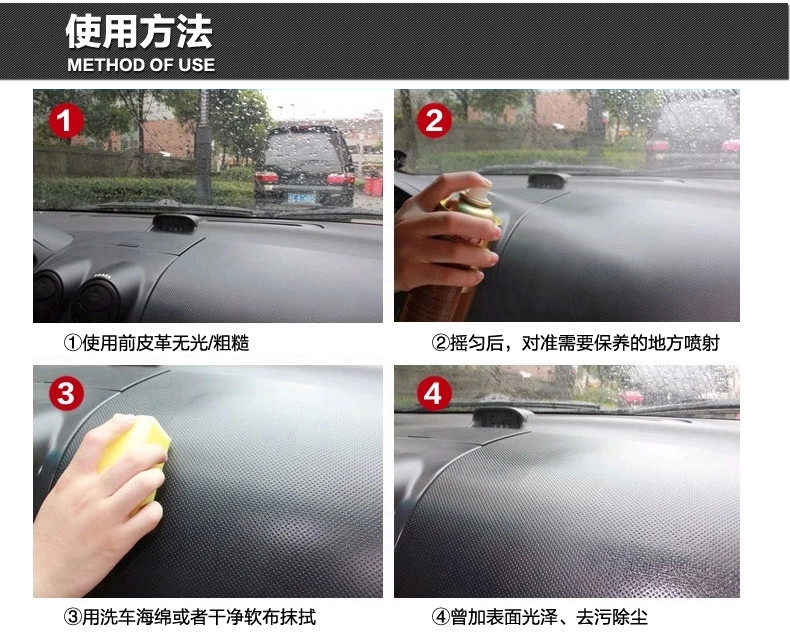 使用方法
METHOD OF USE

1

①使用前皮革无光/粗糙

2

②摇匀后，对准需要保养的地方喷射

3

③用洗车海绵或者干净软布抹拭

4

④曾加表面光泽、去污除尘