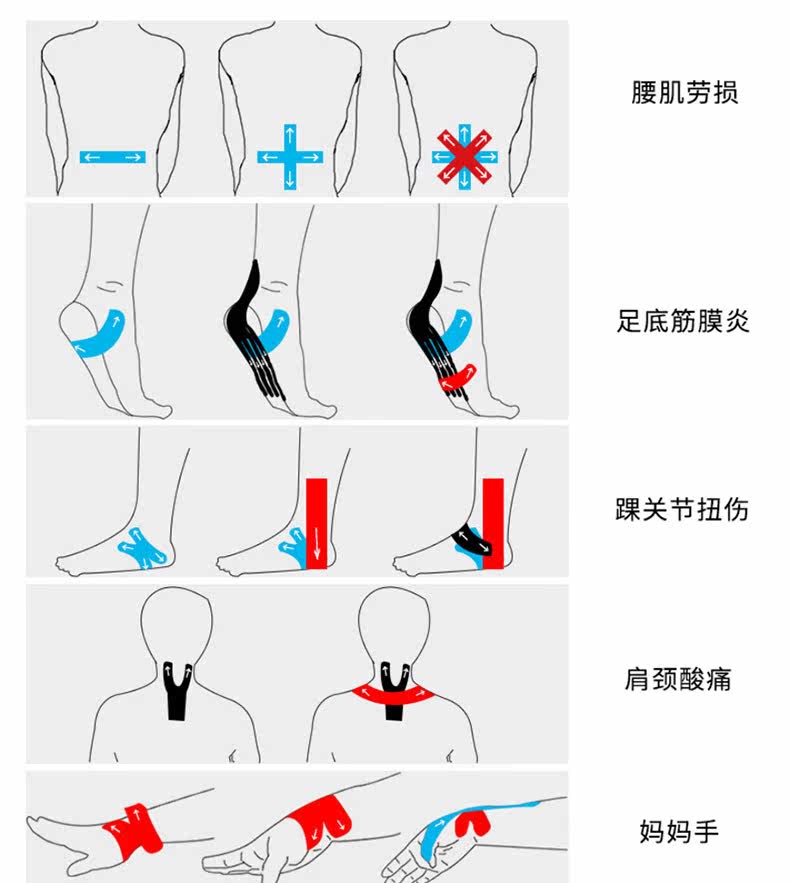 腰肌劳损

足底筋膜炎

踝关节扭伤

肩颈酸痛

妈妈手