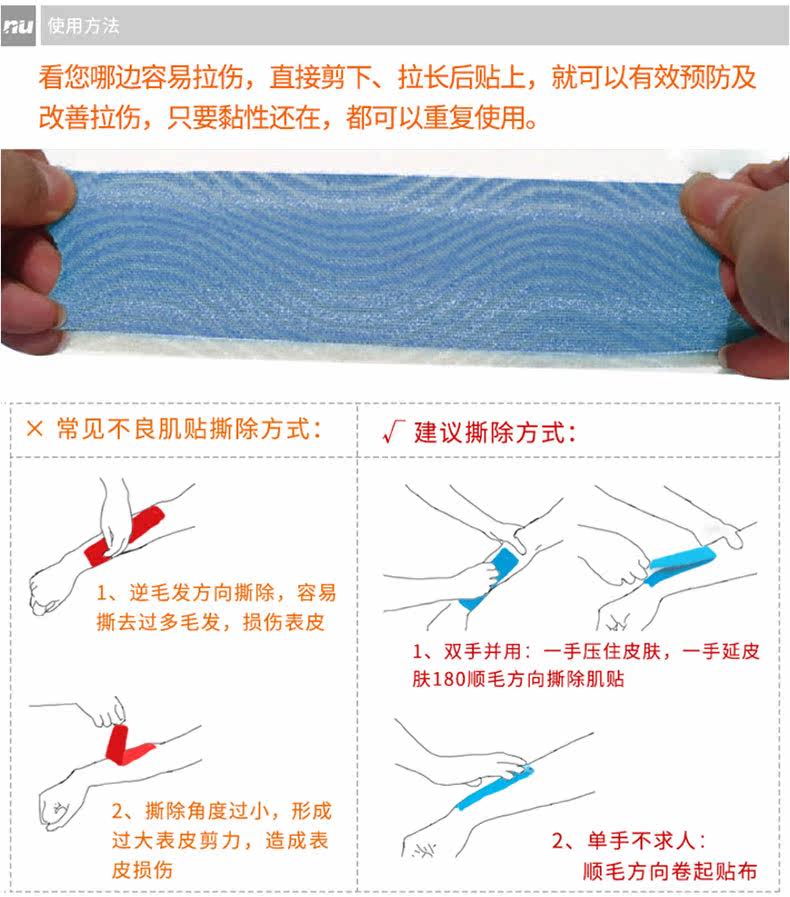 nu 使用方法

看您哪边容易拉伤，直接剪下、拉长后贴上，就可以有效预防及改善拉伤，只要黏性还在，都可以重复使用。

× 常见不良肌贴撕除方式：

1、逆毛发方向撕除，容易撕去过多毛发，损伤表皮

2、撕除角度过小，形成过大表皮剪力，造成表皮损伤

√ 建议撕除方式：

1、双手并用：一手压住皮肤，一手延皮肤180顺毛方向撕除肌贴

2、单手不求人：顺毛方向卷起贴布