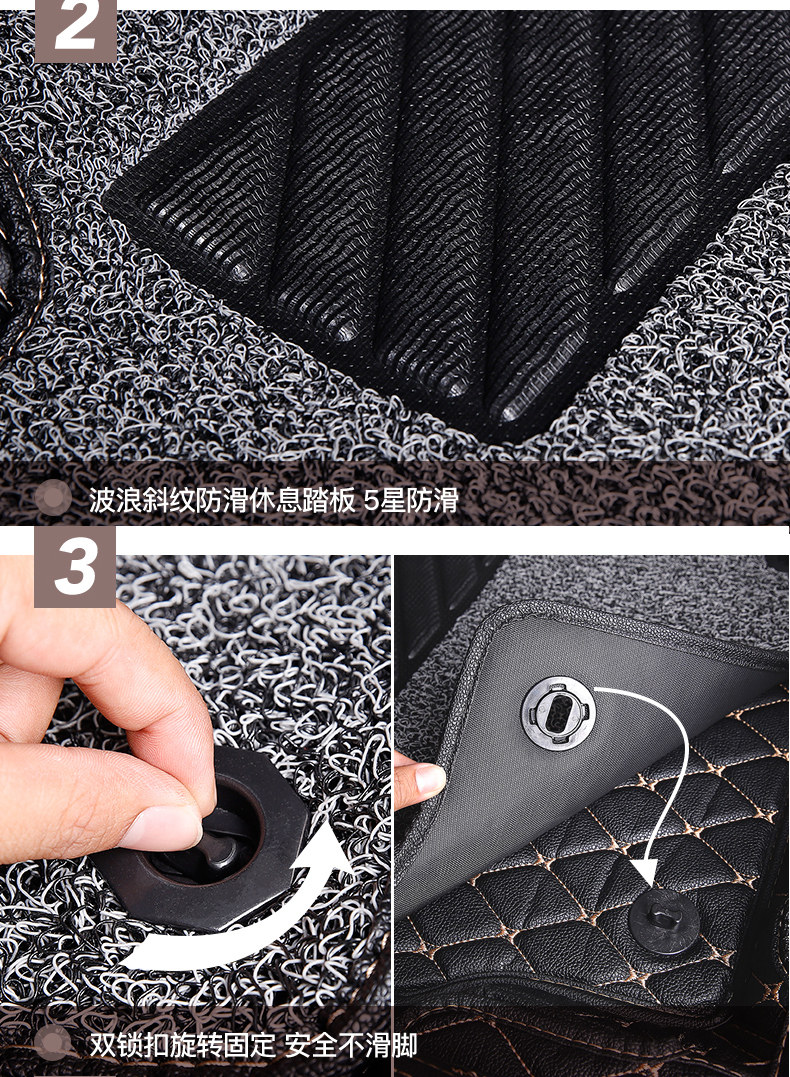 2

波浪斜纹防滑休息踏板 5星防滑

3

双锁扣旋转固定 安全不滑脚