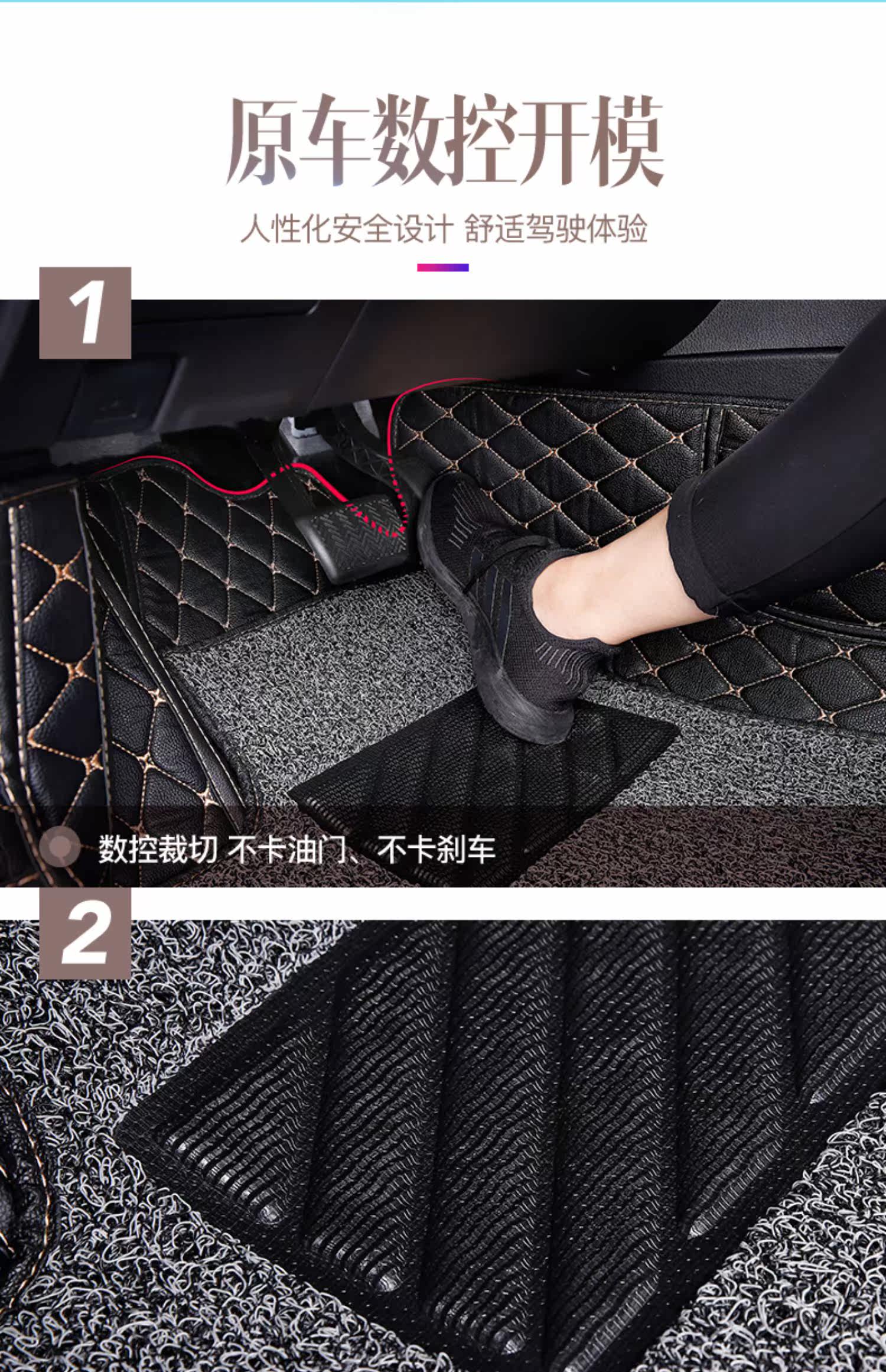 原车数控开模

人性化安全设计 舒适驾驶体验

1

数控裁切 不卡油门、不卡刹车

2