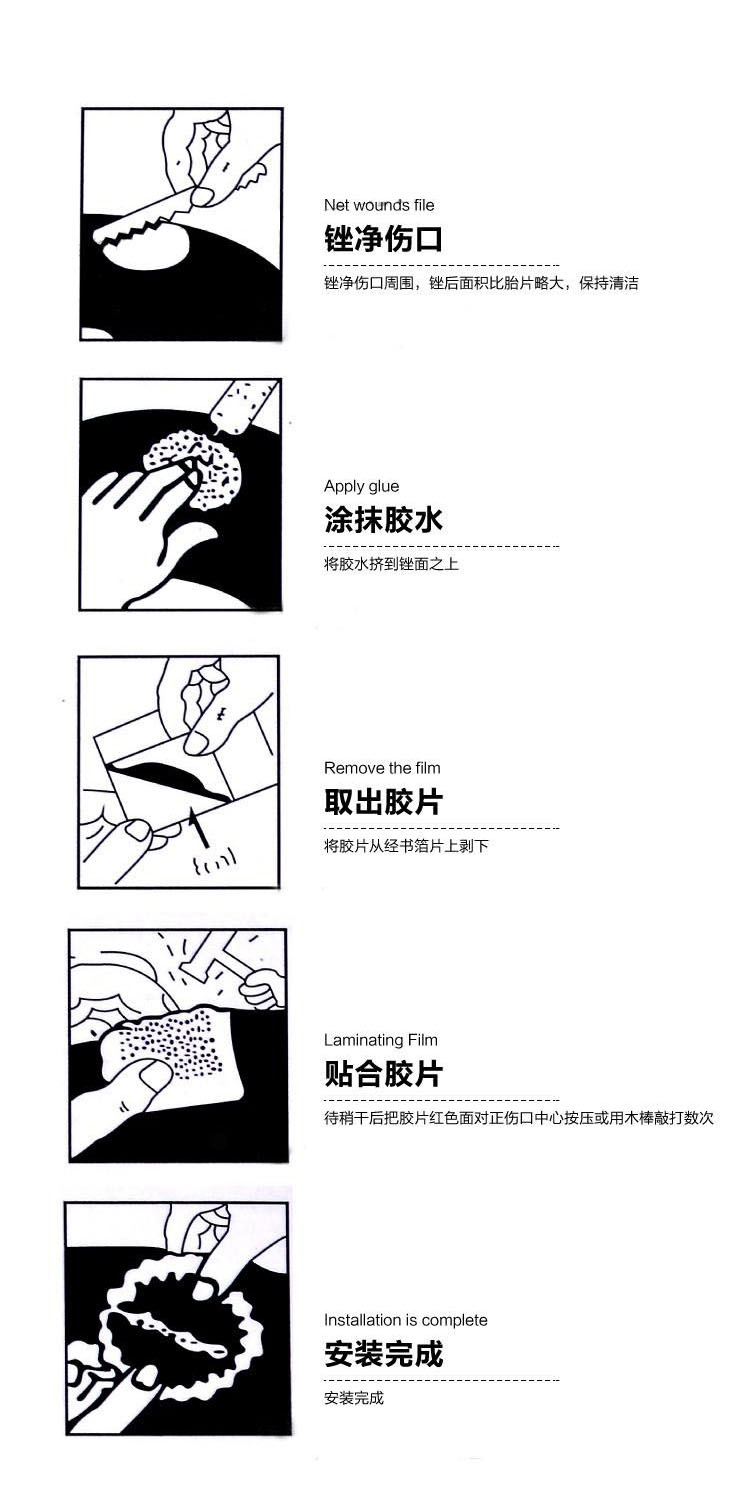 Net wounds file
锉净伤口
锉净伤口周围，锉后面积比胎片略大，保持清洁

Apply glue
涂抹胶水
将胶水挤到锉面之上

Remove the film
取出胶片
将胶片从经书箔片上剥下

Laminating Film
贴合胶片
待稍干后把胶片红色面对正伤口中心按压或用木棒敲打数次

Installation is complete
安装完成
安装完成