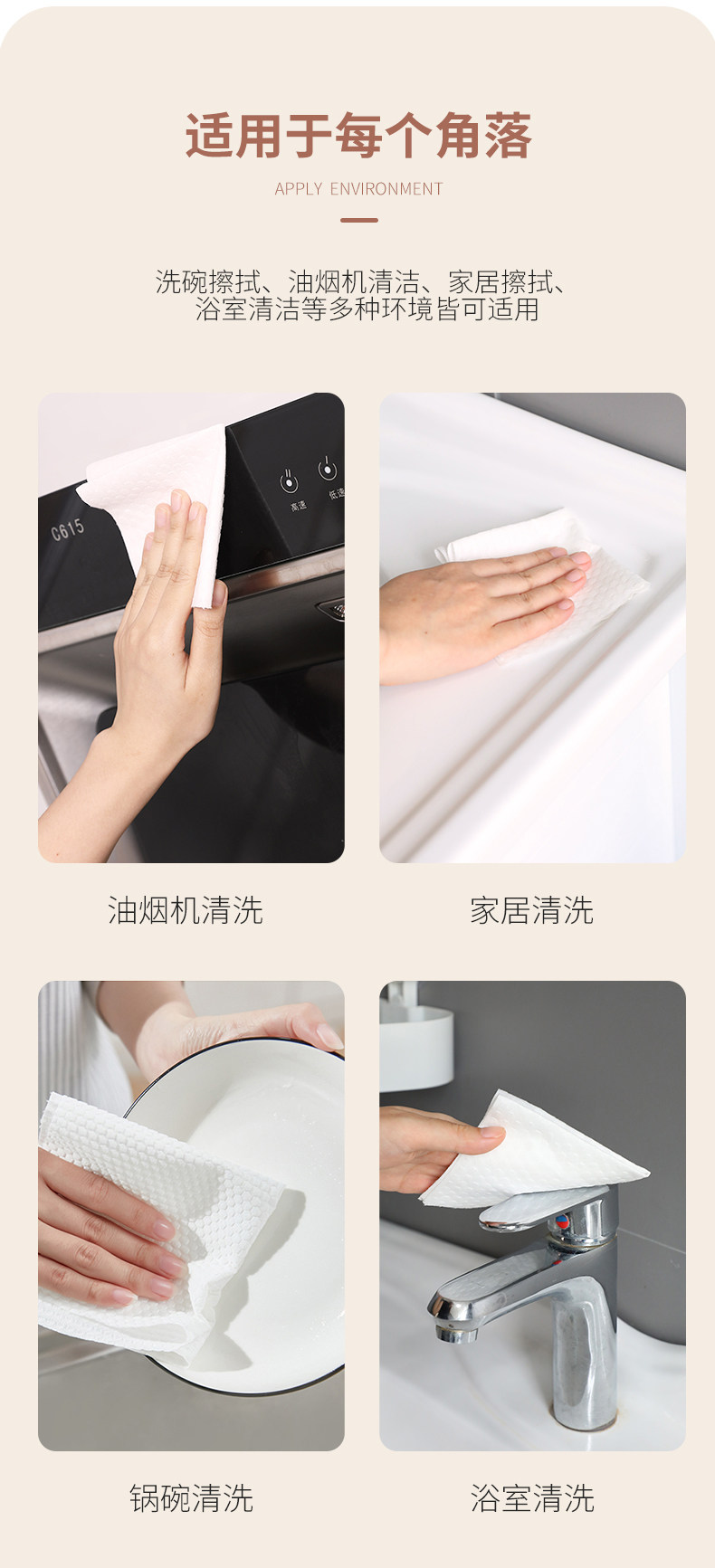 适用于每个角落

APPLY ENVIRONMENT

洗碗擦拭、油烟机清洁、家居擦拭、浴室清洁等多种环境皆可适用

C615

高速 低速

油烟机清洗

家居清洗

锅碗清洗

浴室清洗