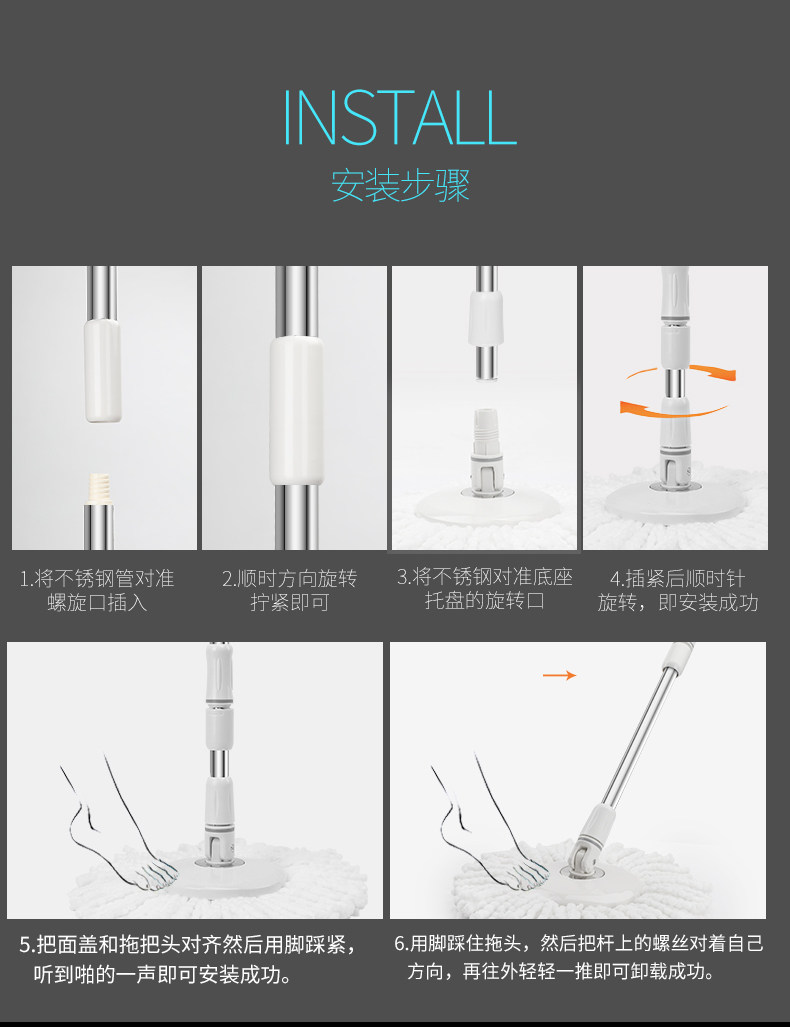 INSTALL
安装步骤

1.将不锈钢管对准螺旋口插入

2.顺时方向旋转拧紧即可

3.将不锈钢对准底座托盘的旋转口

4.插紧后顺时针旋转，即安装成功

5.把面盖和拖把头对齐然后用脚踩紧，听到啪的一声即可安装成功。

6.用脚踩住拖头，然后把杆上的螺丝对着自己方向，再往外轻轻一推即可卸载成功。