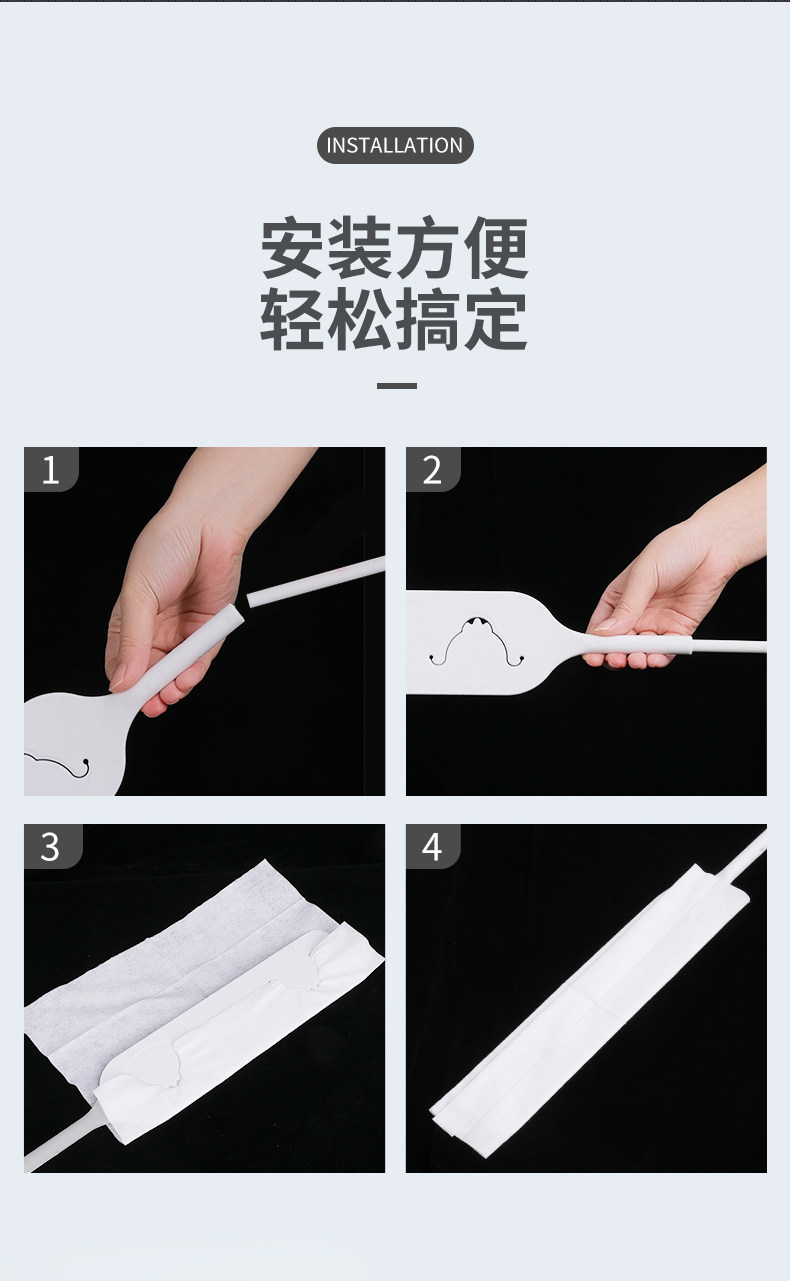 INSTALLATION

安装方便
轻松搞定

1

2

3

4