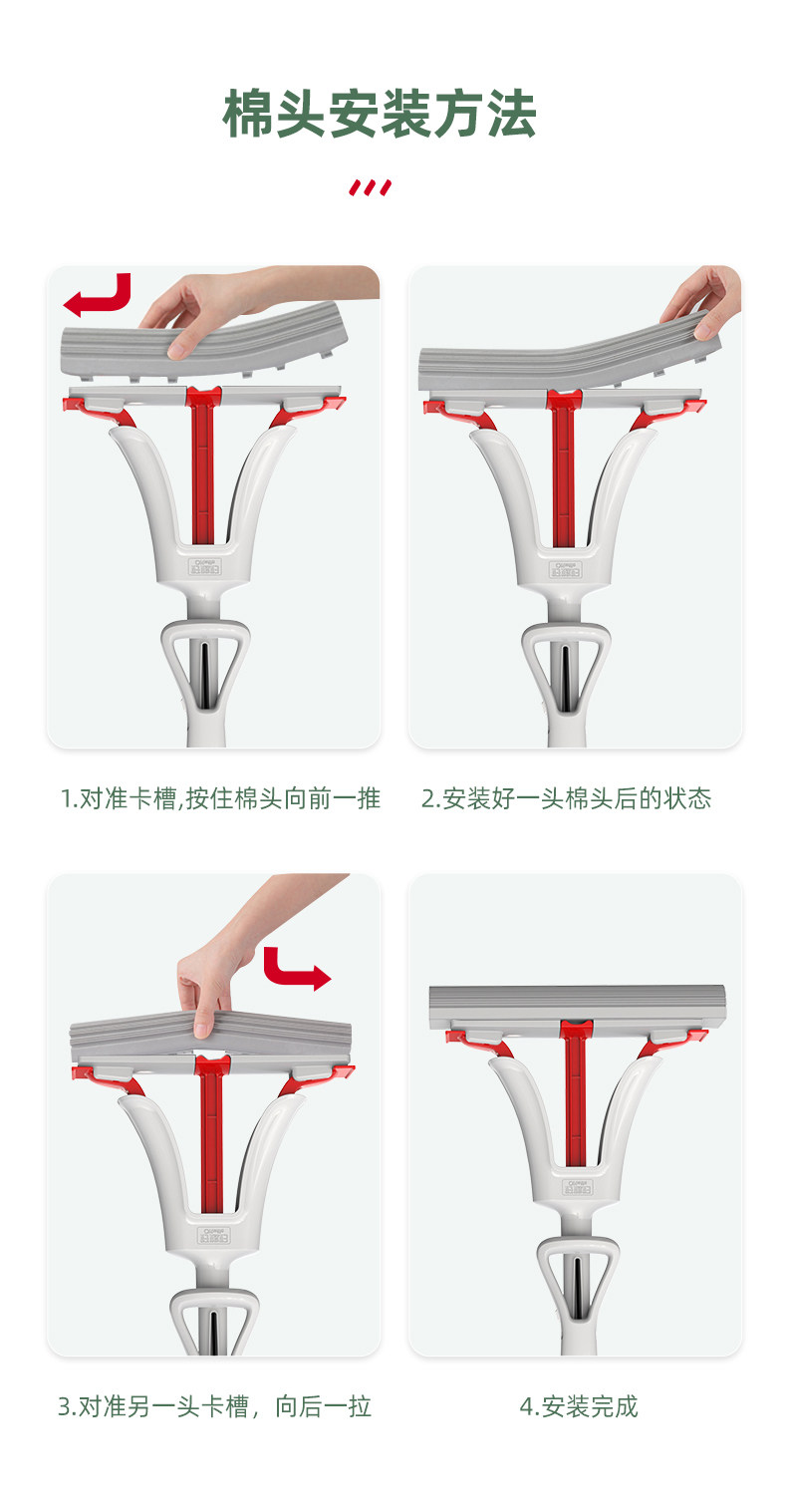 棉头安装方法

1.对准卡槽,按住棉头向前一推

2.安装好一头棉头后的状态

3.对准另一头卡槽，向后一拉

4.安装完成