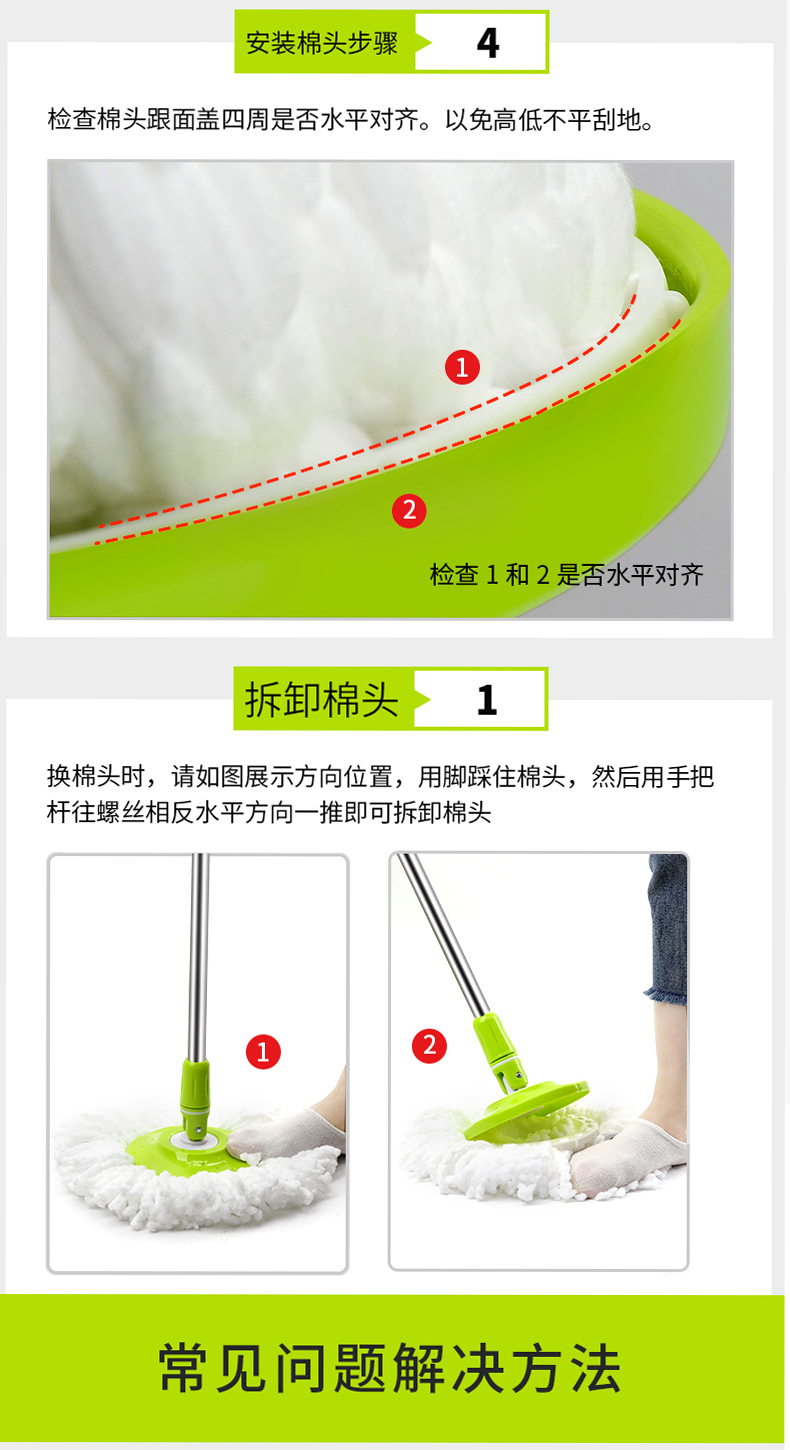 安装棉头步骤 4

检查棉头跟面盖四周是否水平对齐。以免高低不平刮地。

1

2

检查 1 和 2 是否水平对齐

拆卸棉头 1

换棉头时，请如图展示方向位置，用脚踩住棉头，然后用手把杆往螺丝相反水平方向一推即可拆卸棉头

1

2

常见问题解决方法