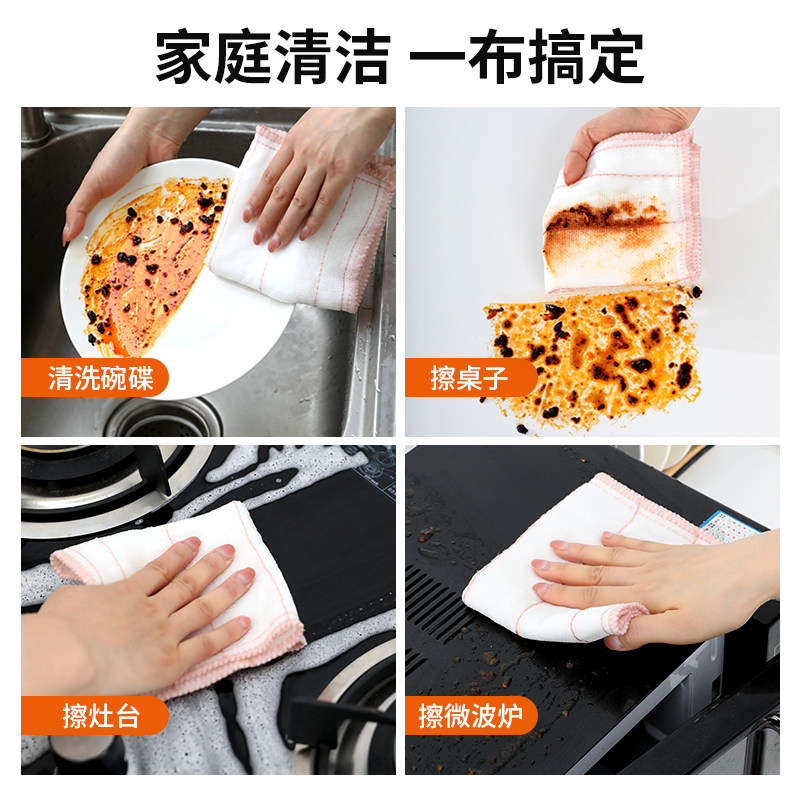 家庭清洁 一布搞定

清洗碗碟

擦桌子

擦灶台

擦微波炉