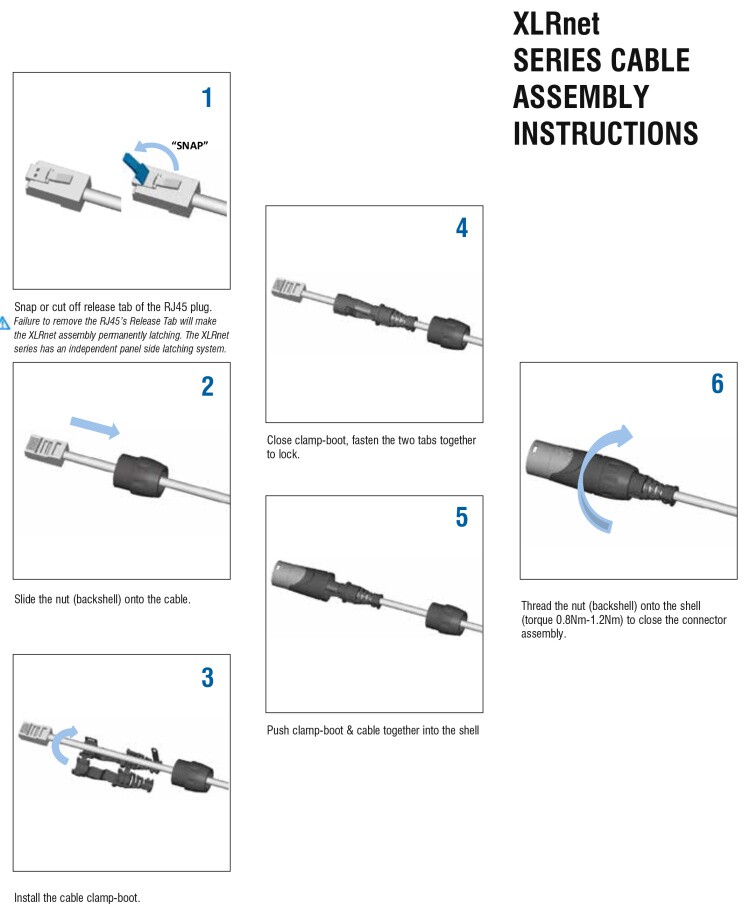 XLRnet
SERIES CABLE
ASSEMBLY
INSTRUCTIONS

1

"SNAP"

Snap or cut off release tab of the RJ45 plug.
Failure to remove the RJ45's Release Tab will make the XLRnet assembly permanently latching. The XLRnet series has an independent panel side latching system.

2

Slide the nut (backshell) onto the cable.

3

Install the cable clamp-boot.

4

Close clamp-boot, fasten the two tabs together to lock.

5

Push clamp-boot & cable together into the shell

6

Thread the nut (backshell) onto the shell (torque 0.8Nm-1.2Nm) to close the connector assembly.