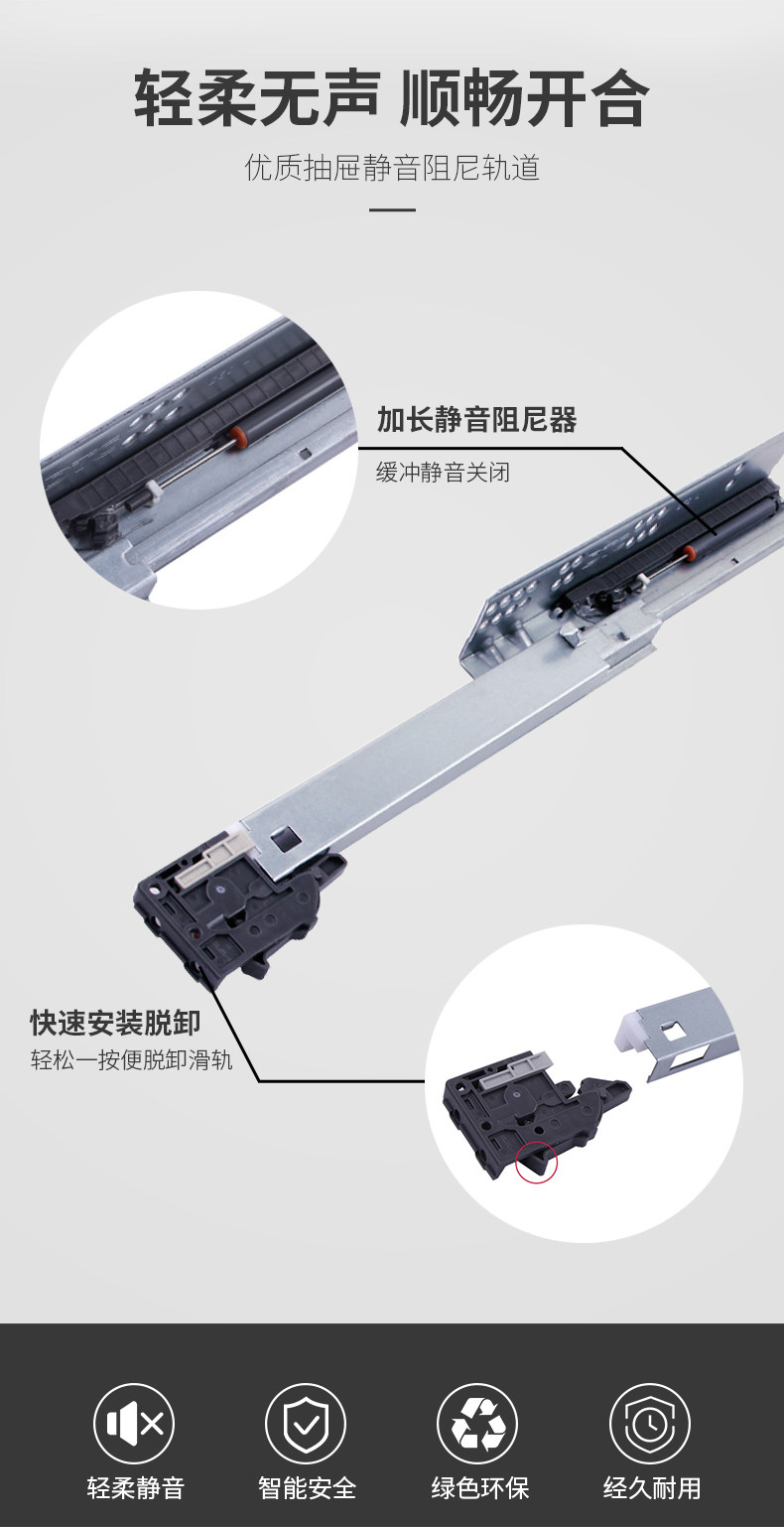 轻柔无声 顺畅开合

优质抽屉静音阻尼轨道

加长静音阻尼器

缓冲静音关闭

快速安装脱卸

轻松一按便脱卸滑轨

轻柔静音

智能安全

绿色环保

经久耐用