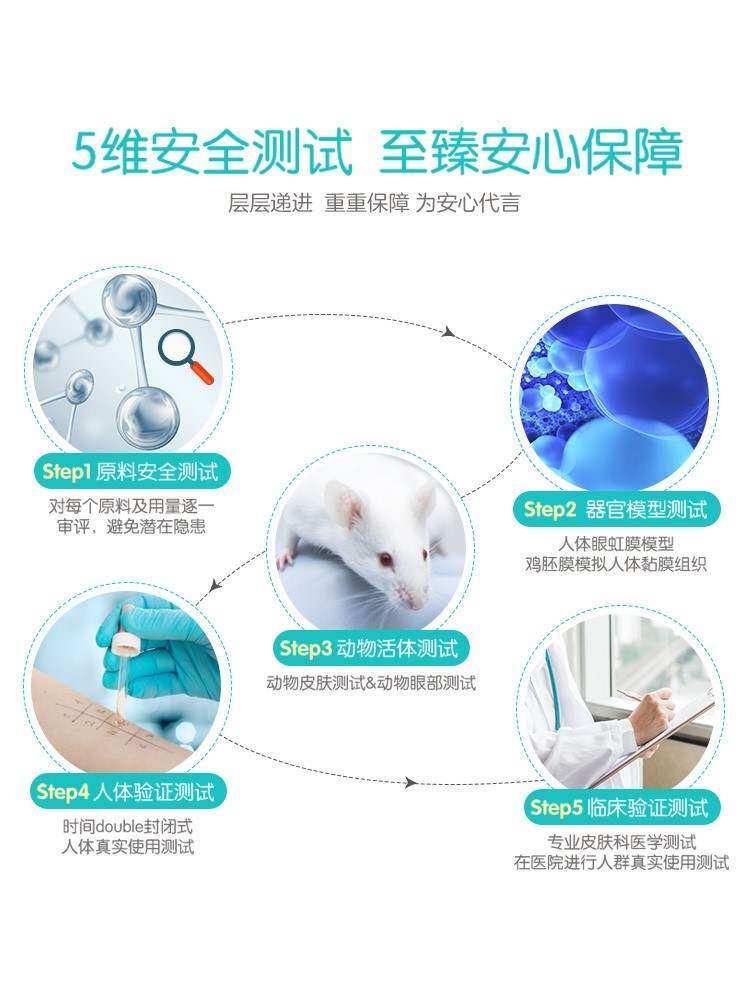 5维安全测试 至臻安心保障

层层递进 重重保障 为安心代言

Step1 原料安全测试

对每个原料及用量逐一审评，避免潜在隐患

Step2 器官模型测试

人体眼虹膜模型
鸡胚膜模拟人体黏膜组织

Step3 动物活体测试

动物皮肤测试&动物眼部测试

Step4 人体验证测试

时间double封闭式
人体真实使用测试

Step5 临床验证测试

专业皮肤科医学测试
在医院进行人群真实使用测试