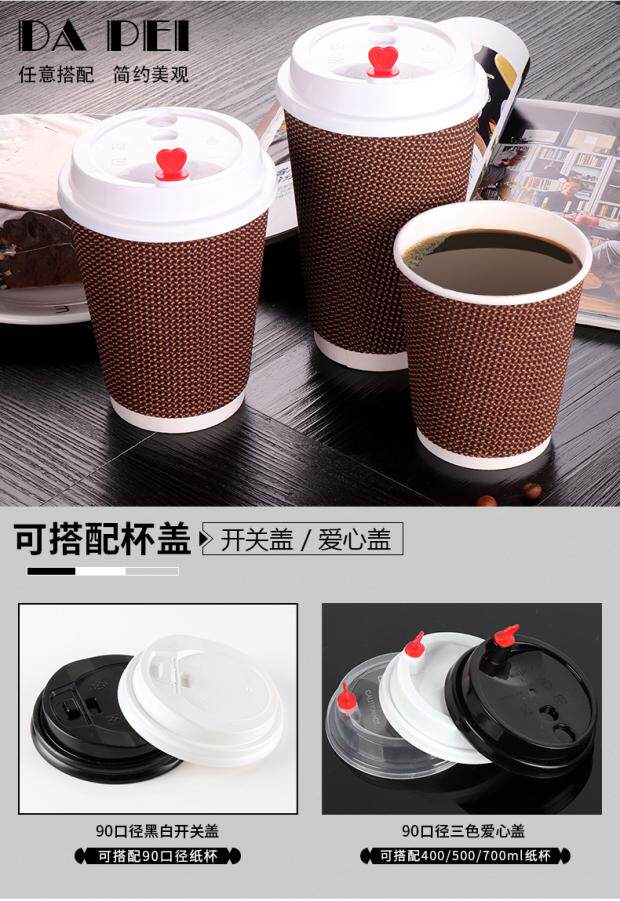 DA PEI
任意搭配 简约美观

可搭配杯盖
开关盖 / 爱心盖

90口径黑白开关盖
可搭配90口径纸杯

90口径三色爱心盖
可搭配400/500/700ml纸杯