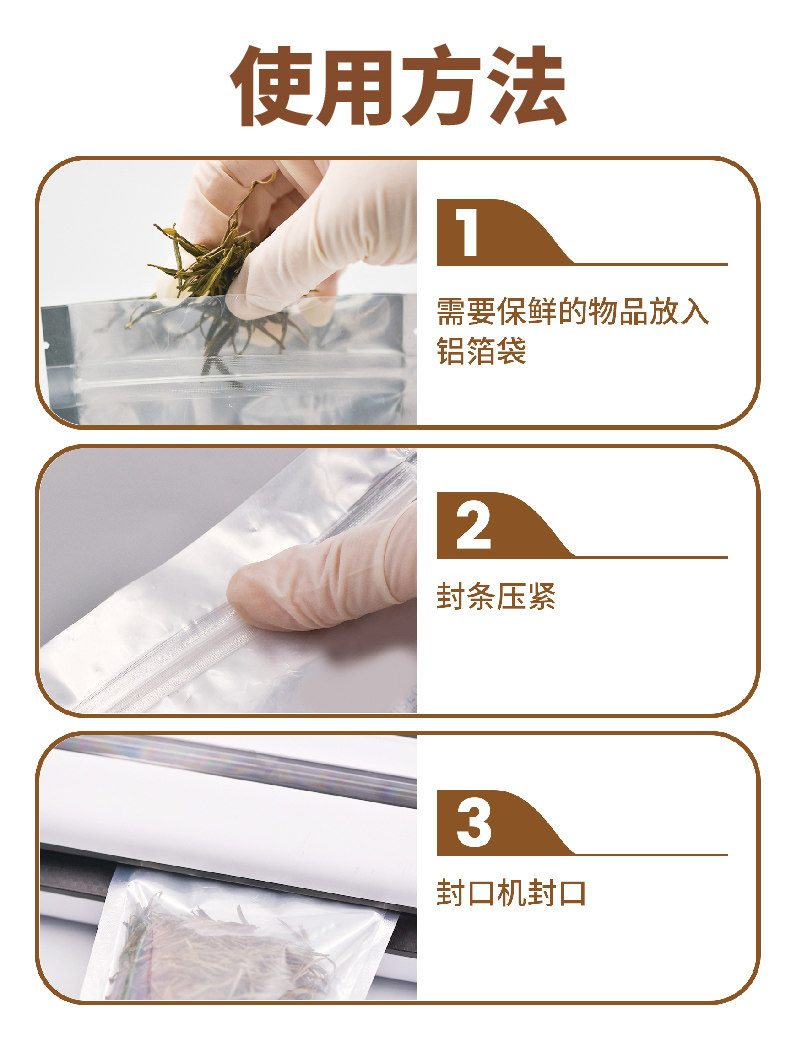 使用方法

1

需要保鲜的物品放入铝箔袋

2

封条压紧

3

封口机封口