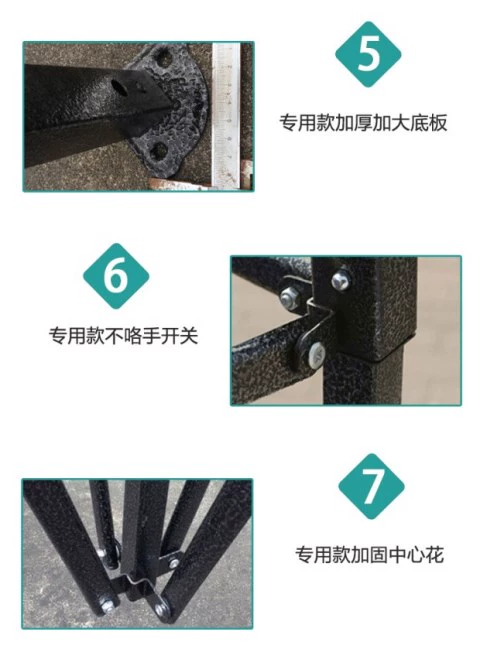 5

专用款加厚加大底板

6

专用款不咯手开关

7

专用款加固中心花