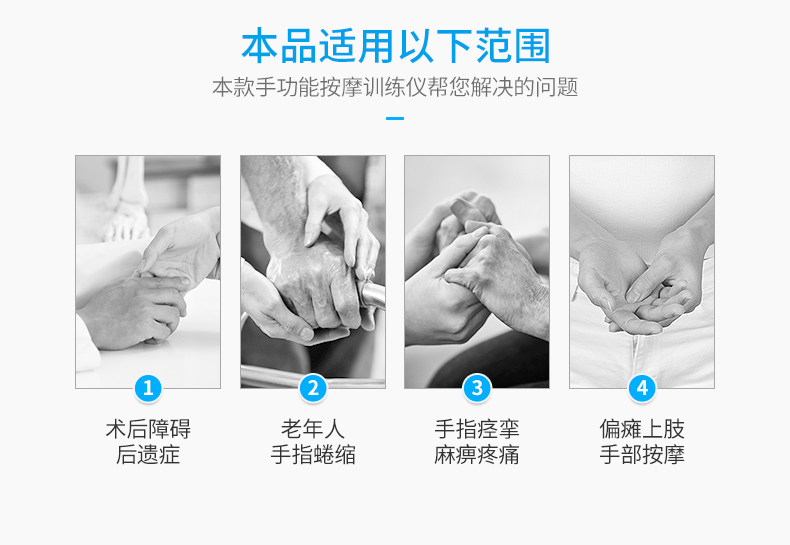 本品适用以下范围

本款手功能按摩训练仪帮您解决的问题

1
术后障碍
后遗症

2
老年人
手指蜷缩

3
手指痉挛
麻痹疼痛

4
偏瘫上肢
手部按摩