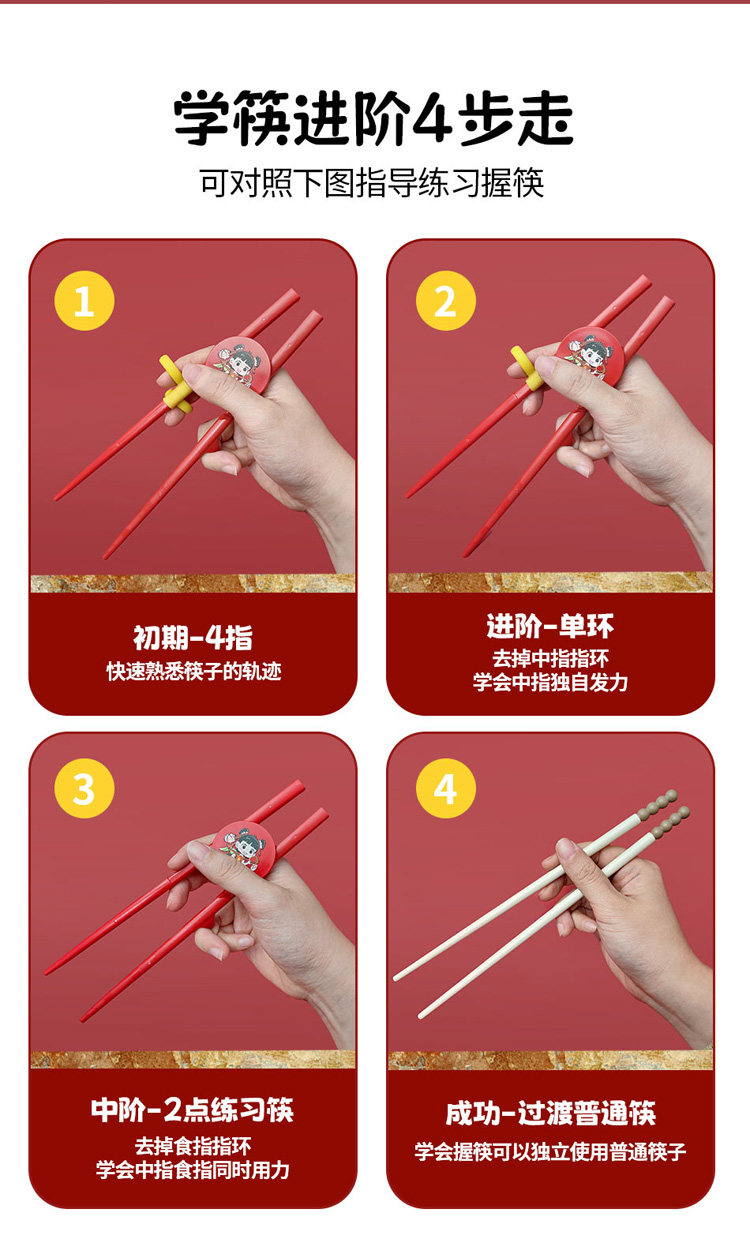 学筷进阶4步走

可对照下图指导练习握筷

1

初期-4指
快速熟悉筷子的轨迹

2

进阶-单环
去掉中指指环
学会中指独自发力

3

中阶-2点练习筷
去掉食指指环
学会中指食指同时用力

4

成功-过渡普通筷
学会握筷可以独立使用普通筷子