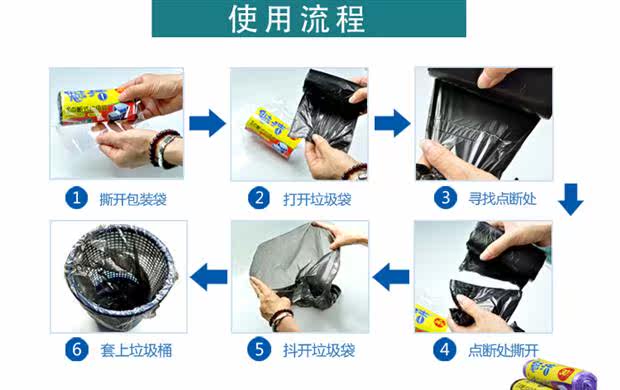 使用流程

1 撕开包装袋

2 打开垃圾袋

3 寻找点断处

4 点断处撕开

5 抖开垃圾袋

6 套上垃圾桶