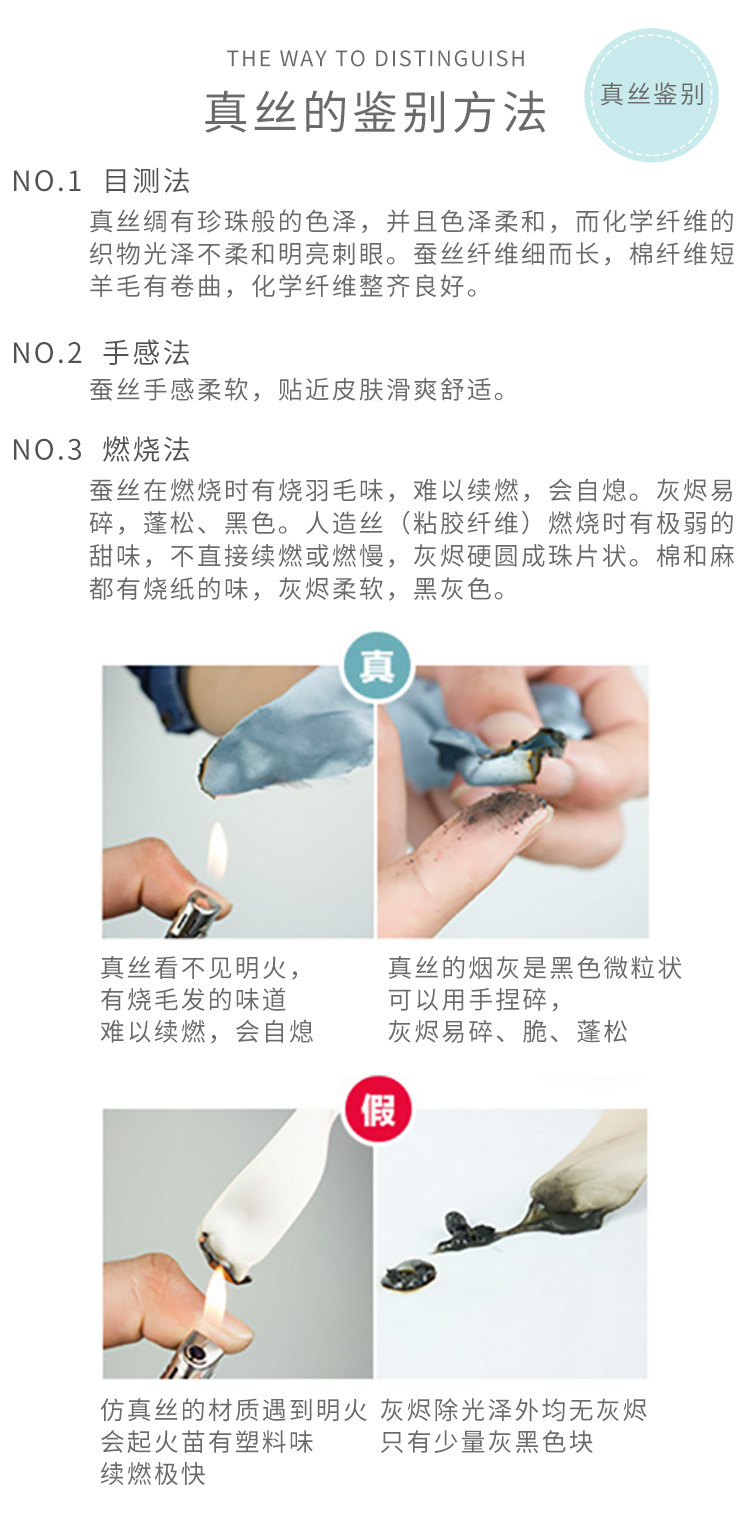 THE WAY TO DISTINGUISH
真丝的鉴别方法

真丝鉴别

NO.1 目测法
真丝绸有珍珠般的色泽，并且色泽柔和，而化学纤维的织物光泽不柔和明亮刺眼。蚕丝纤维细而长，棉纤维短羊毛有卷曲，化学纤维整齐良好。

NO.2 手感法
蚕丝手感柔软，贴近皮肤滑爽舒适。

NO.3 燃烧法
蚕丝在燃烧时有烧羽毛味，难以续燃，会自熄。灰烬易碎，蓬松、黑色。人造丝（粘胶纤维）燃烧时有极弱的甜味，不直接续燃或燃慢，灰烬硬圆成珠片状。棉和麻都有烧纸的味，灰烬柔软，黑灰色。

真

真丝看不见明火，
有烧毛发的味道
难以续燃，会自熄

真丝的烟灰是黑色微粒状
可以用手捏碎，
灰烬易碎、脆、蓬松

假

仿真丝的材质遇到明火
会起火苗有塑料味
续燃极快

灰烬除光泽外均无灰烬
只有少量灰黑色块