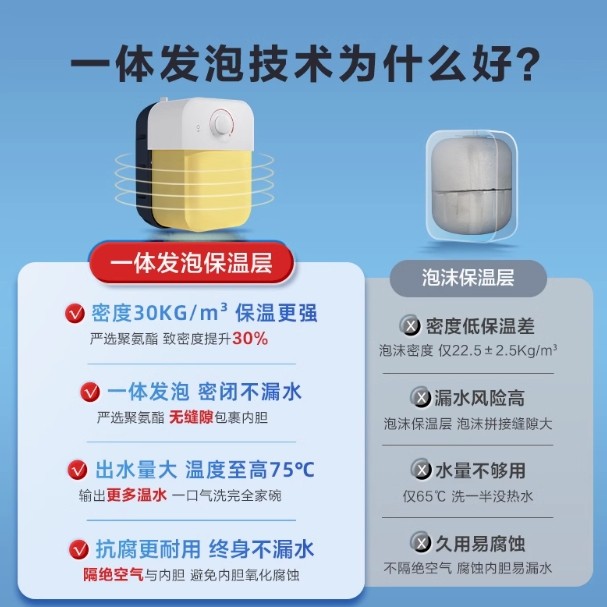 一体发泡技术为什么好?

一体发泡保温层

密度30KG/m³ 保温更强
严选聚氨酯 致密度提升30%

一体发泡 密闭不漏水
严选聚氨酯 无缝隙包裹内胆

出水量大 温度至高75℃
输出更多温水 一口气洗完全家碗

抗腐更耐用 终身不漏水
隔绝空气与内胆 避免内胆氧化腐蚀

泡沫保温层

密度低保温差
泡沫密度 仅22.5±2.5Kg/m³

漏水风险高
泡沫保温层 泡沫拼接缝隙大

水量不够用
仅65℃ 洗一半没热水

久用易腐蚀
不隔绝空气 腐蚀内胆易漏水